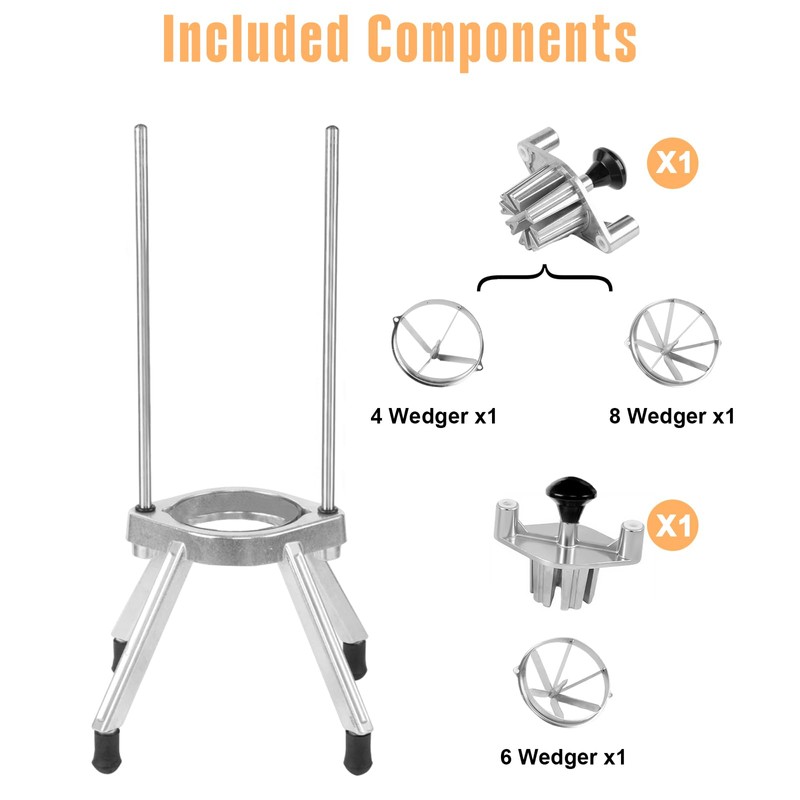 Included Components

X1

4 Wedger x1

8 Wedger x1

X1

6 Wedger x1