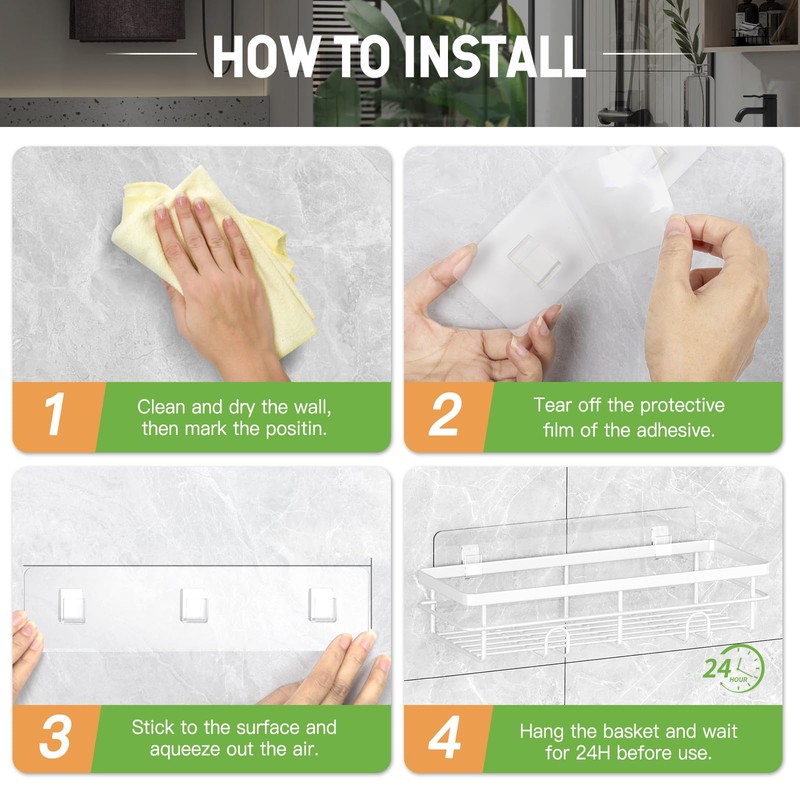 HOW TO INSTALL

1
Clean and dry the wall, then mark the positin.

2
Tear off the protective film of the adhesive.

3
Stick to the surface and aqueeze out the air.

24 HOUR

4
Hang the basket and wait for 24H before use.