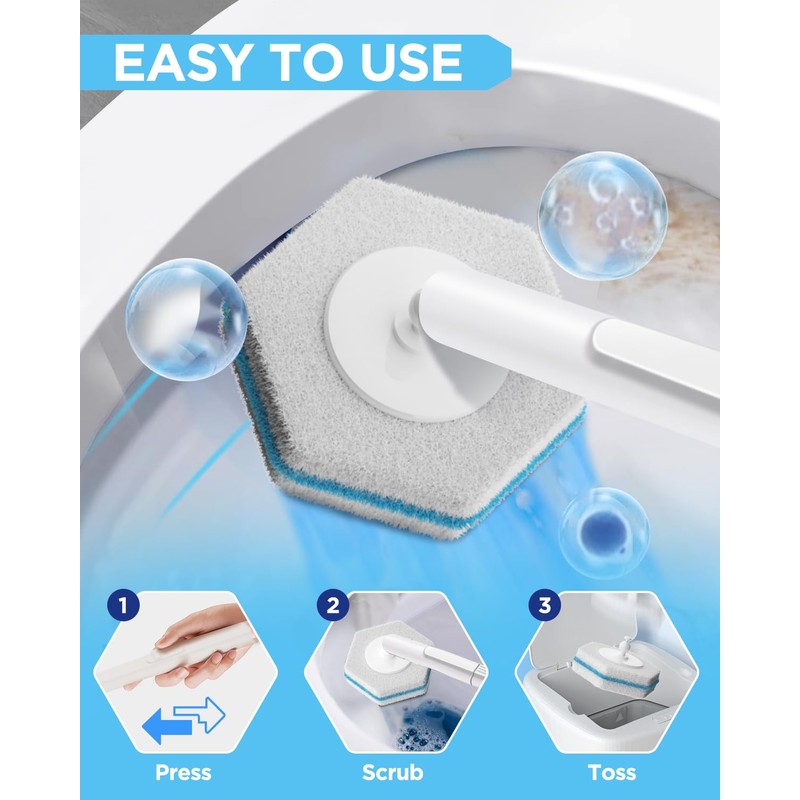 EASY TO USE

1
Press

2
Scrub

3
Toss