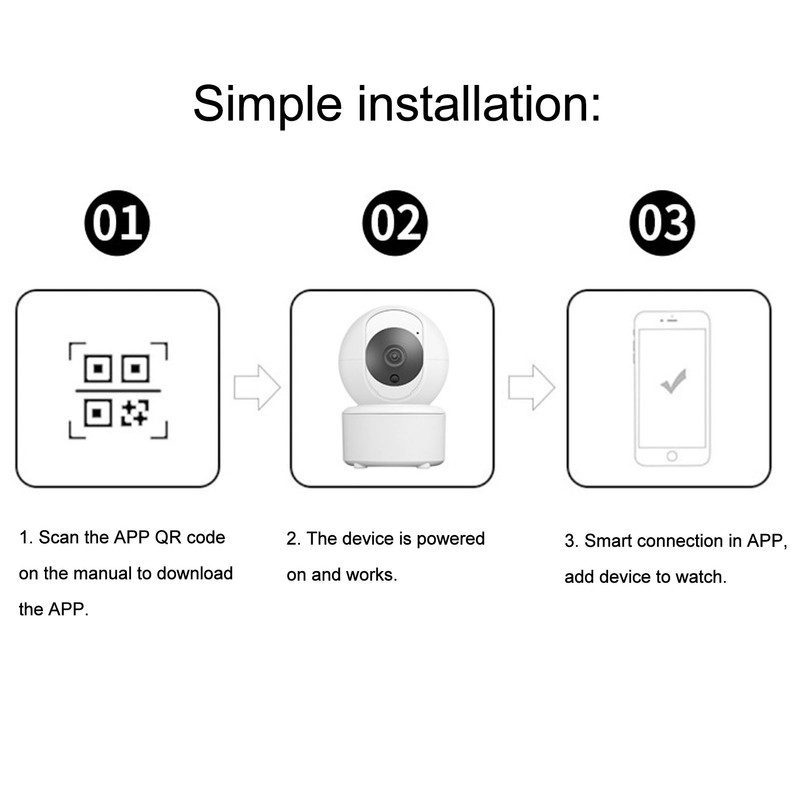 Simple installation:

01

02

03

1. Scan the APP QR code on the manual to download the APP.

2. The device is powered on and works.

3. Smart connection in APP, add device to watch.