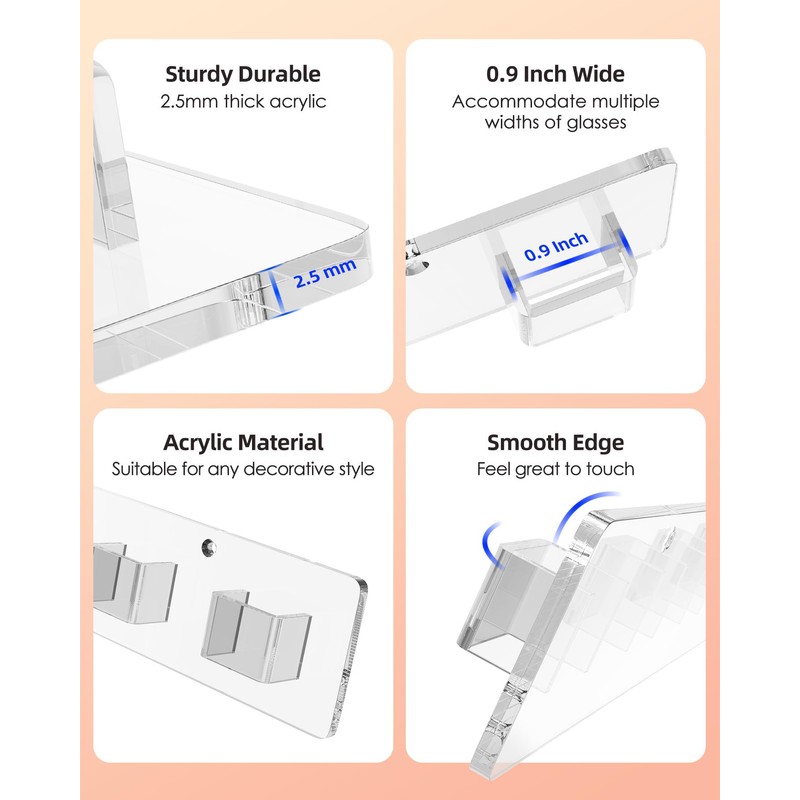 Sturdy Durable
2.5mm thick acrylic

2.5 mm

0.9 Inch Wide
Accommodate multiple widths of glasses

0.9 Inch

Acrylic Material
Suitable for any decorative style

Smooth Edge
Feel great to touch