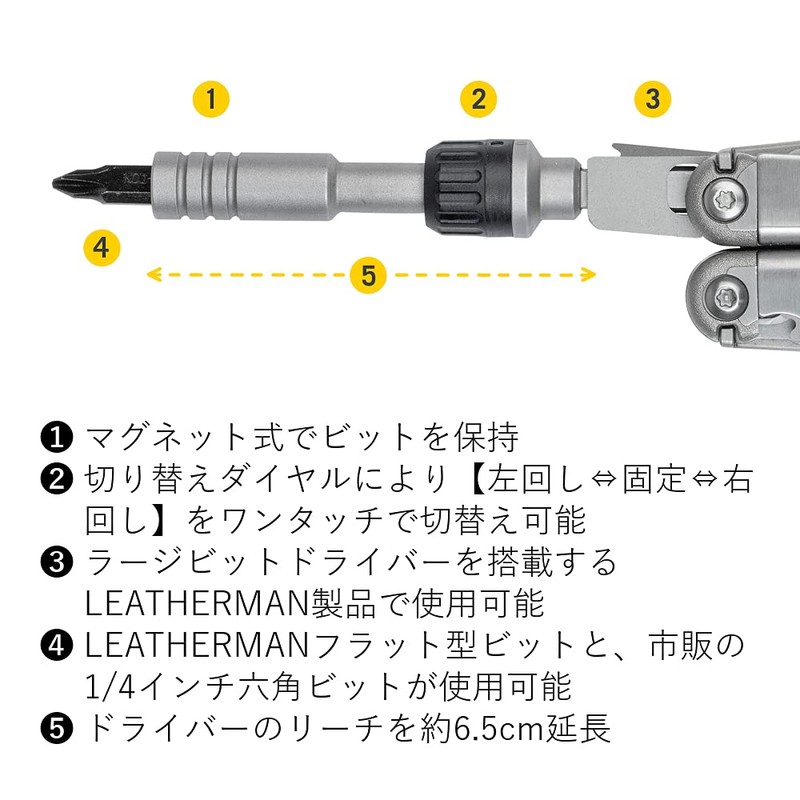 1 2 3

4

5

❶ マグネット式でビットを保持
❷ 切り替えダイヤルにより【左回し⇔固定⇔右回し】をワンタッチで切替え可能
❸ ラージビットドライバーを搭載するLEATHERMAN製品で使用可能
❹ LEATHERMANフラット型ビットと、市販の1/4インチ六角ビットが使用可能
❺ ドライバーのリーチを約6.5cm延長