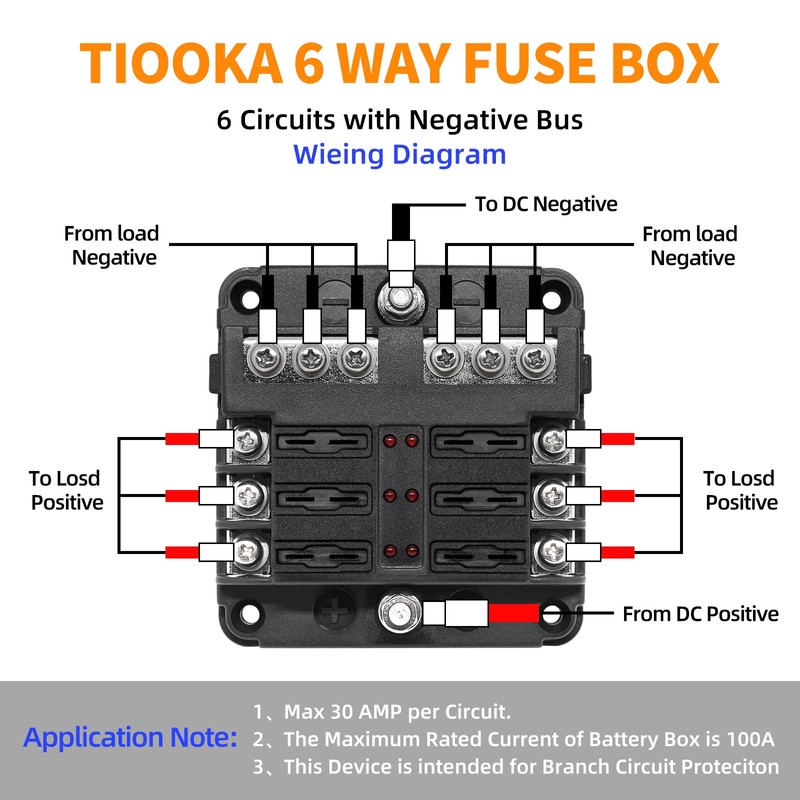 TIOOKA 6 WAY FUSE BOX

6 Circuits with Negative Bus
Wieing Diagram

To DC Negative

From load Negative

From load Negative

To Losd Positive

To Losd Positive

From DC Positive

Application Note:
1、Max 30 AMP per Circuit.
2、The Maximum Rated Current of Battery Box is 100A
3、This Device is intended for Branch Circuit Proteciton