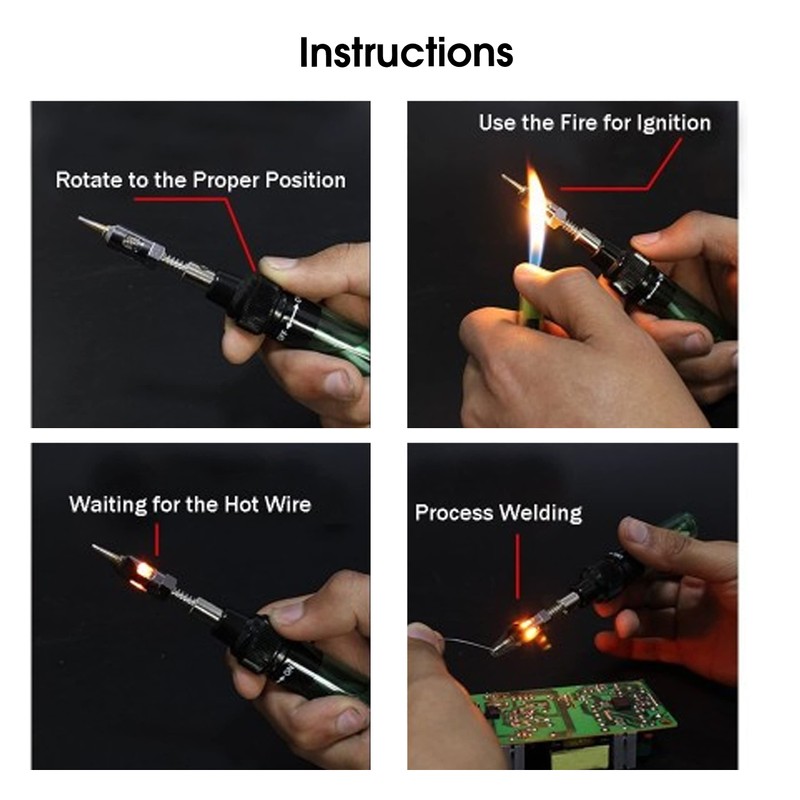 Instructions

Rotate to the Proper Position

Use the Fire for Ignition

Waiting for the Hot Wire

Process Welding