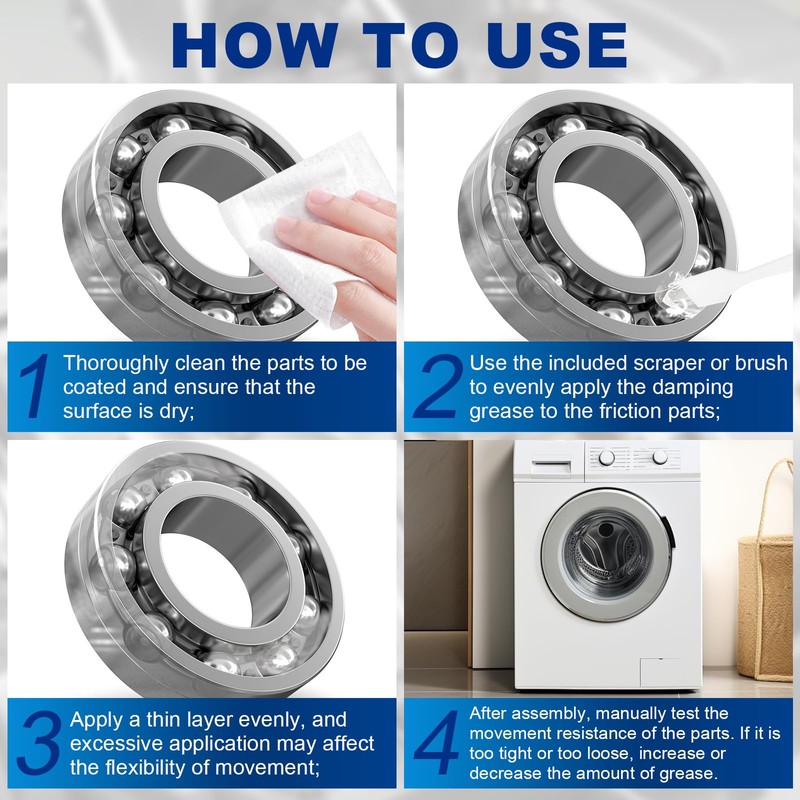 HOW TO USE

1 Thoroughly clean the parts to be coated and ensure that the surface is dry;

2 Use the included scraper or brush to evenly apply the damping grease to the friction parts;

3 Apply a thin layer evenly, and excessive application may affect the flexibility of movement;

4 After assembly, manually test the movement resistance of the parts. If it is too tight or too loose, increase or decrease the amount of grease.