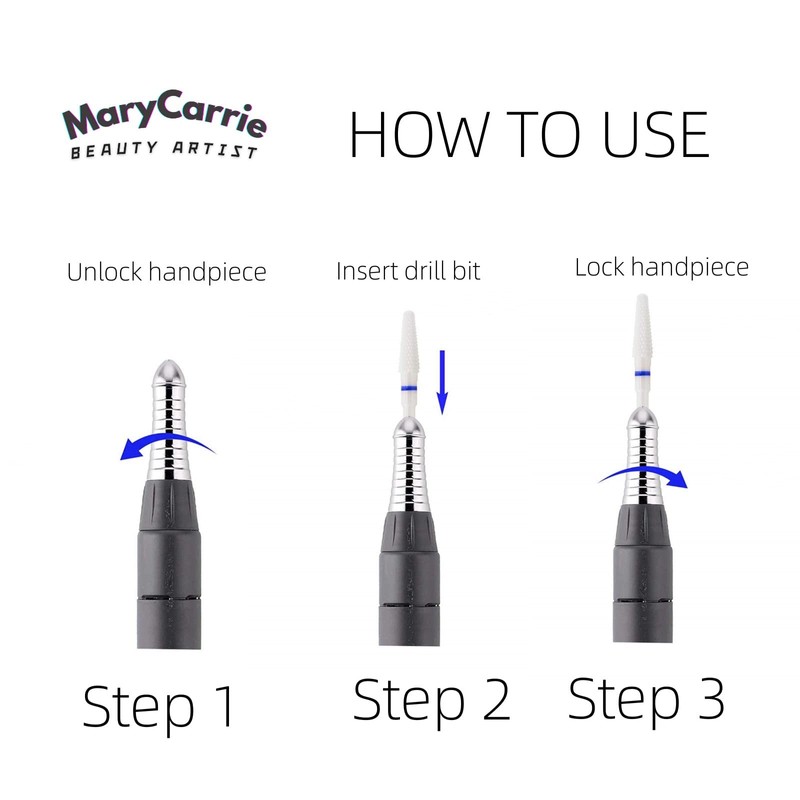 MaryCarrie
BEAUTY ARTIST

HOW TO USE

Unlock handpiece

Insert drill bit

Lock handpiece

Step 1

Step 2

Step 3