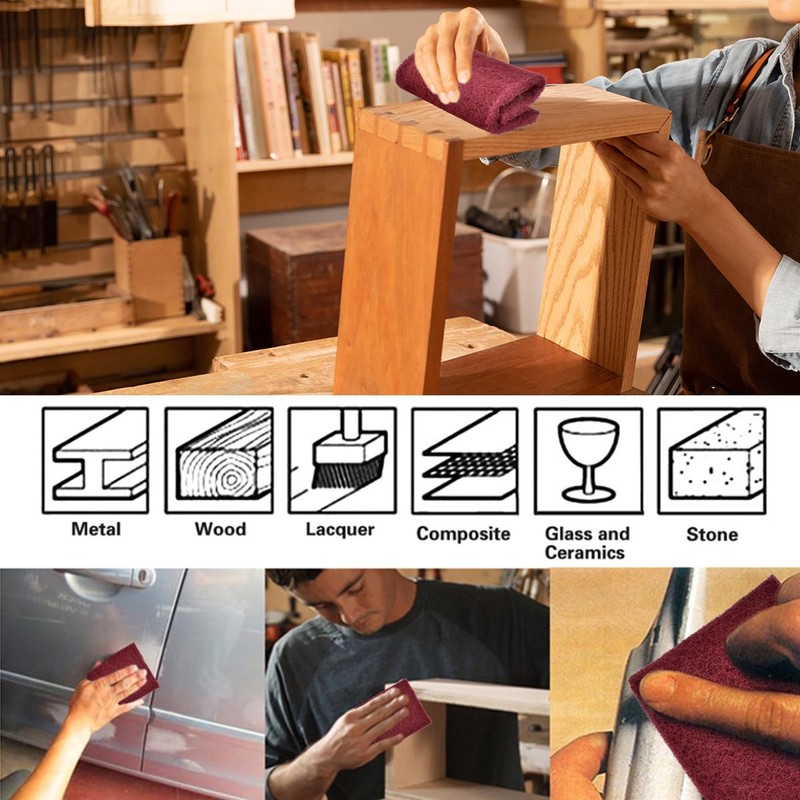 Metal
Wood
Lacquer
Composite
Glass and Ceramics
Stone