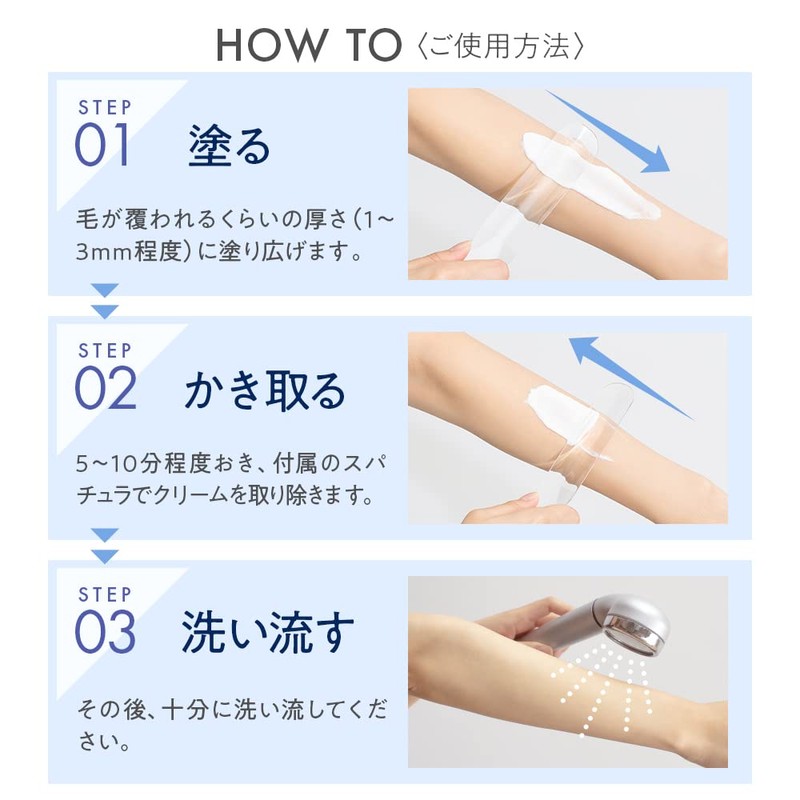 HOW TO〈ご使用方法〉

STEP
01 塗る

毛が覆われるくらいの厚さ(1~3mm程度)に塗り広げます。

STEP
02 かき取る

5~10分程度おき、付属のスパチュラでクリームを取り除きます。

STEP
03 洗い流す

その後、十分に洗い流してください。