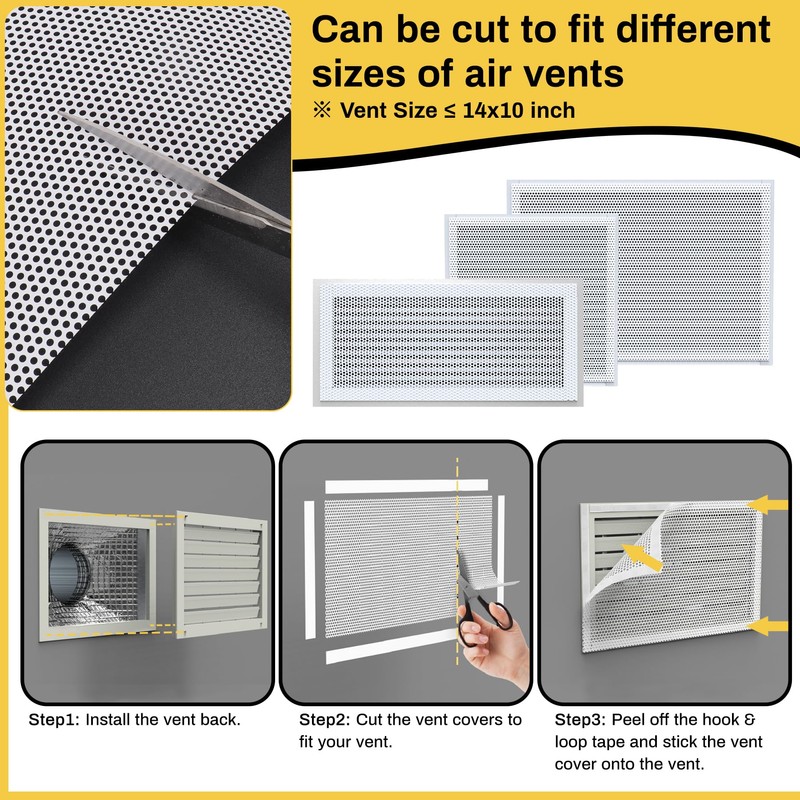 Can be cut to fit different sizes of air vents

※ Vent Size ≤ 14x10 inch

Step1: Install the vent back.

Step2: Cut the vent covers to fit your vent.

Step3: Peel off the hook & loop tape and stick the vent cover onto the vent.