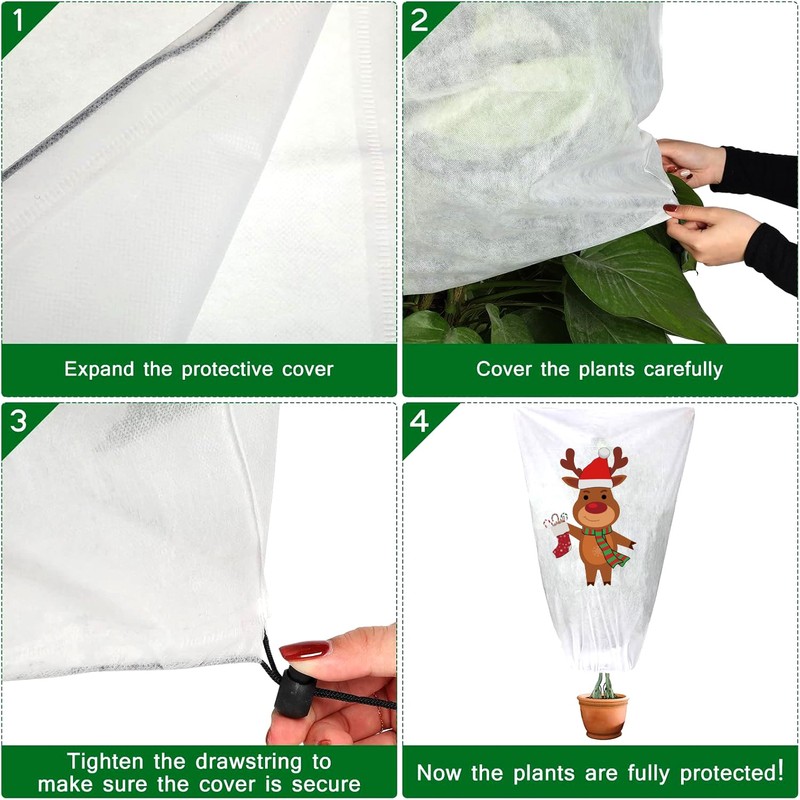 1

Expand the protective cover

2

Cover the plants carefully

3

Tighten the drawstring to make sure the cover is secure

4

Now the plants are fully protected!