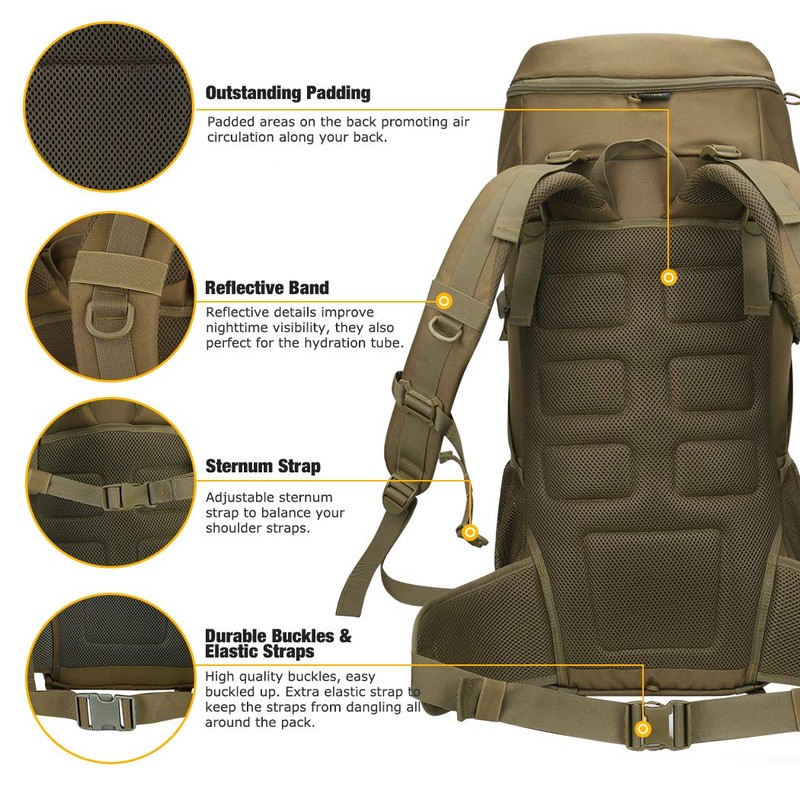 Outstanding Padding

Padded areas on the back promoting air circulation along your back.

Reflective Band

Reflective details improve nighttime visibility, they also perfect for the hydration tube.

Sternum Strap

Adjustable sternum strap to balance your shoulder straps.

Durable Buckles & Elastic Straps

High quality buckles, easy buckled up. Extra elastic strap to keep the straps from dangling all around the pack.