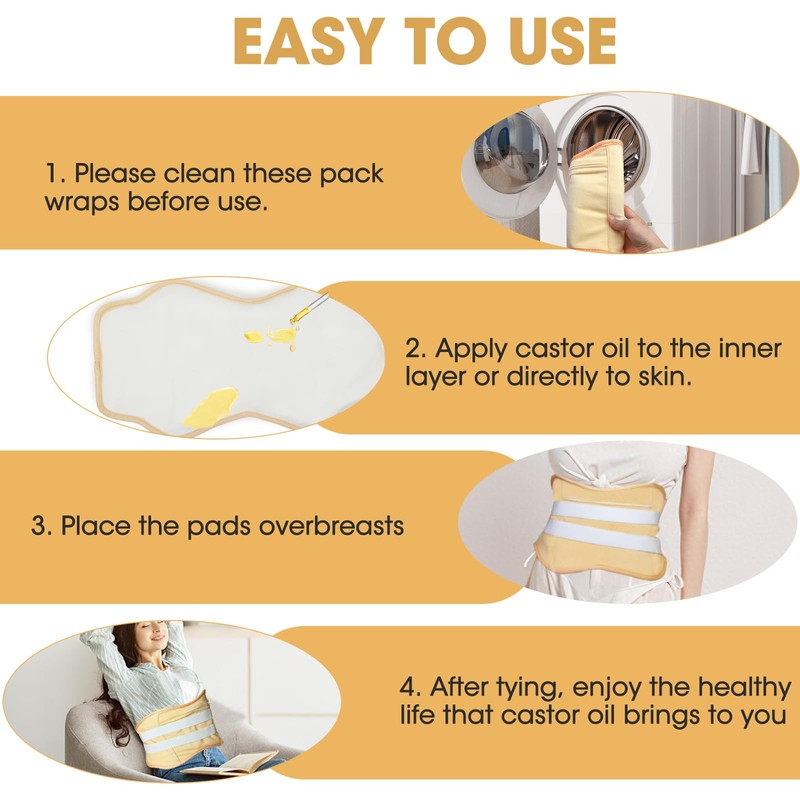 EASY TO USE

1. Please clean these pack wraps before use.

2. Apply castor oil to the inner layer or directly to skin.

3. Place the pads overbreasts

4. After tying, enjoy the healthy life that castor oil brings to you