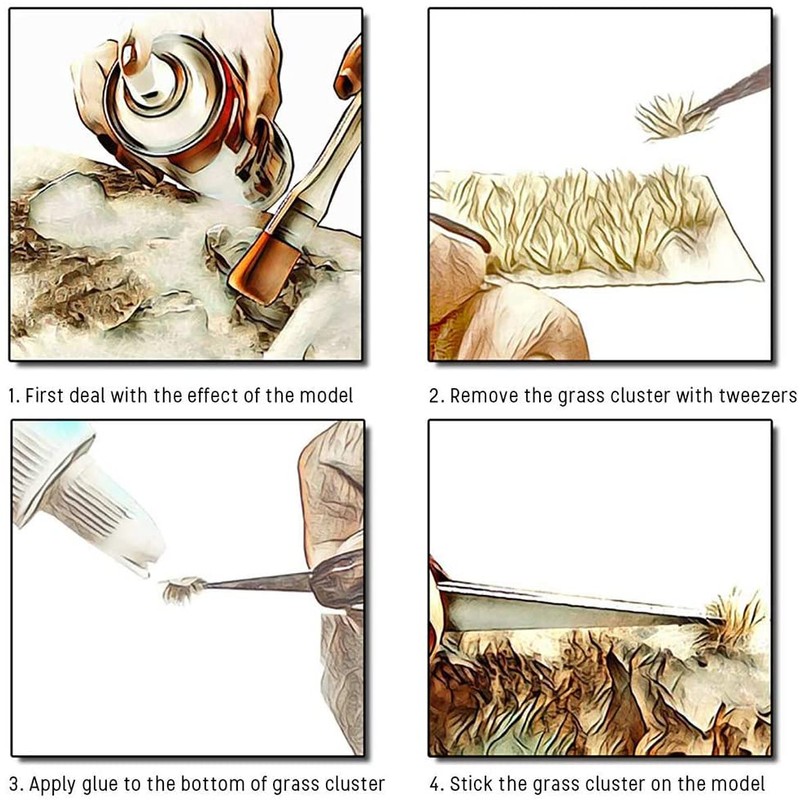 1. First deal with the effect of the model

2. Remove the grass cluster with tweezers

3. Apply glue to the bottom of grass cluster

4. Stick the grass cluster on the model