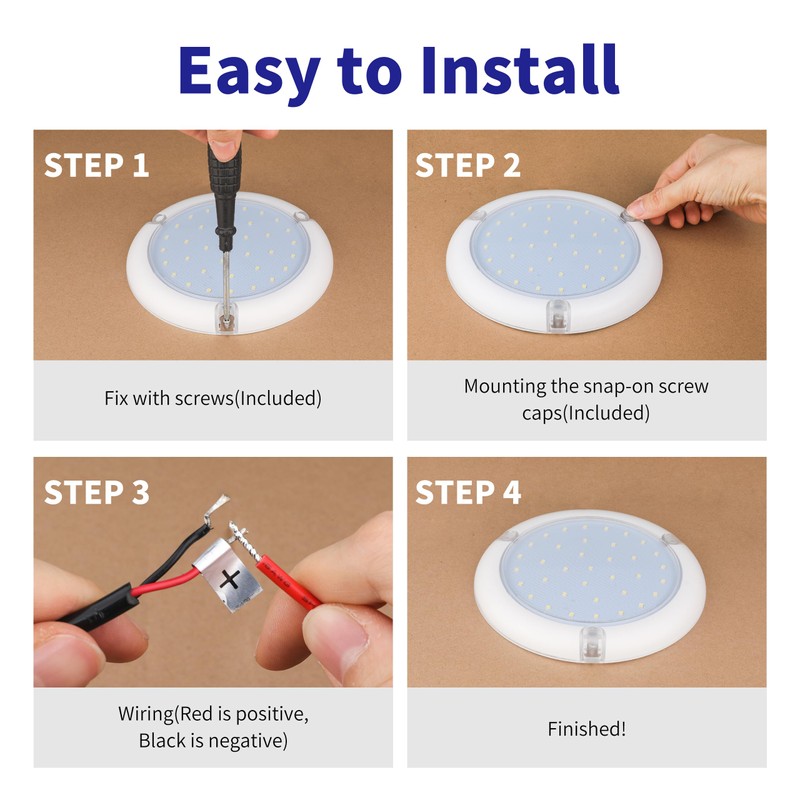 Easy to Install

STEP 1

Fix with screws(Included)

STEP 2

Mounting the snap-on screw caps(Included)

STEP 3

+

Wiring(Red is positive, Black is negative)

STEP 4

Finished!