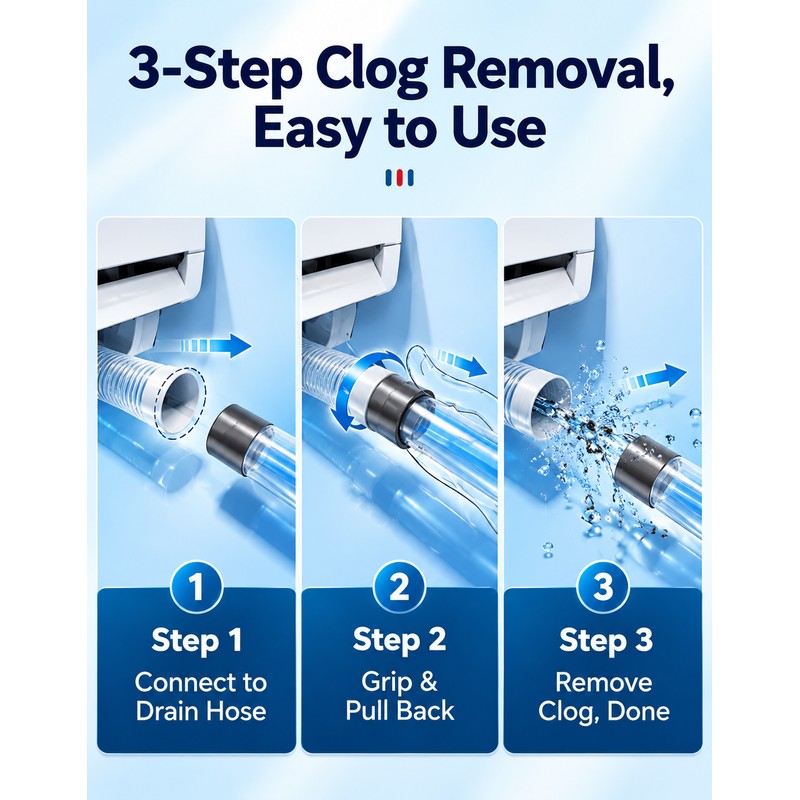 3-Step Clog Removal, Easy to Use

1

Step 1

Connect to Drain Hose

2

Step 2

Grip & Pull Back

3

Step 3

Remove Clog, Done