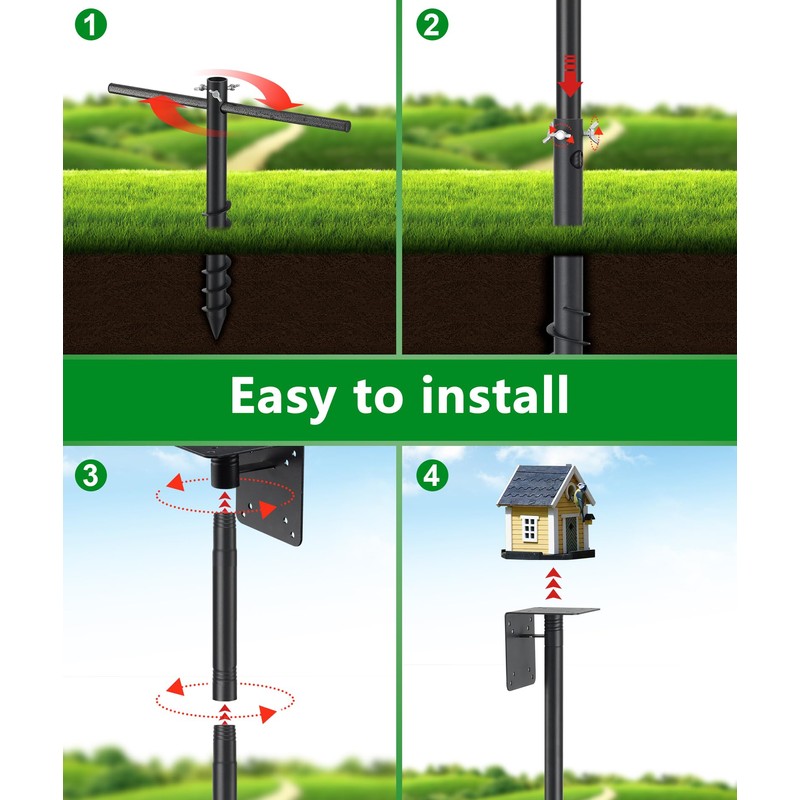 1

2

Easy to install

3

4