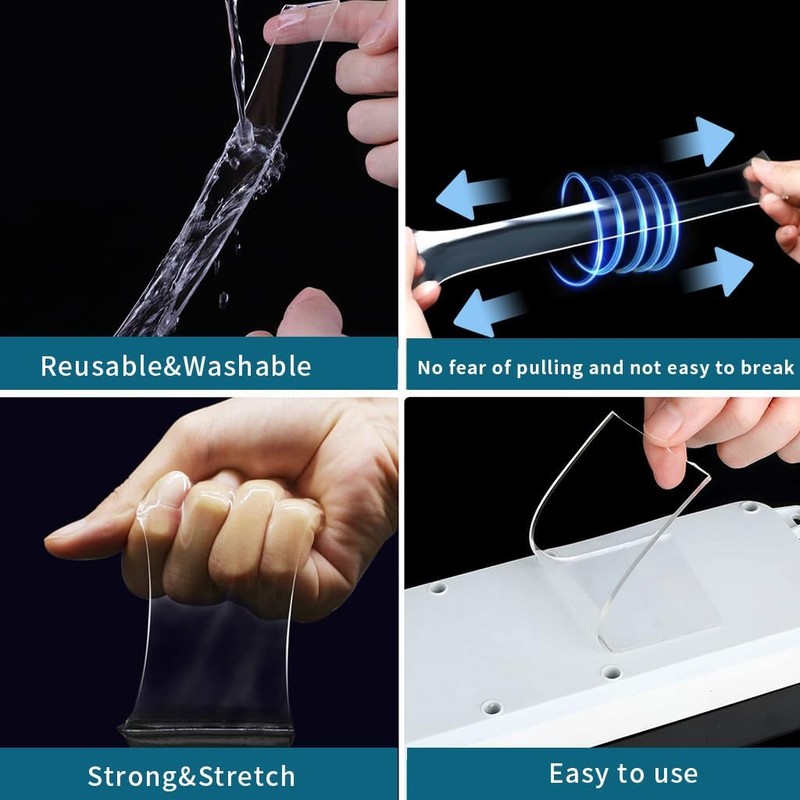 Reusable&Washable

No fear of pulling and not easy to break

Strong&Stretch

Easy to use