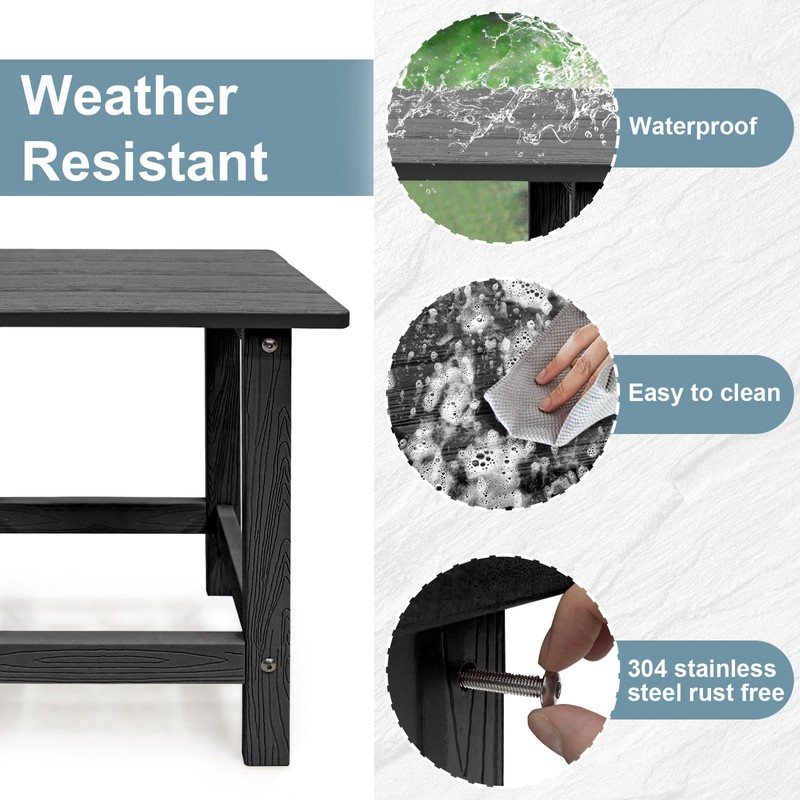 Weather Resistant

Waterproof

Easy to clean

304 stainless steel rust free