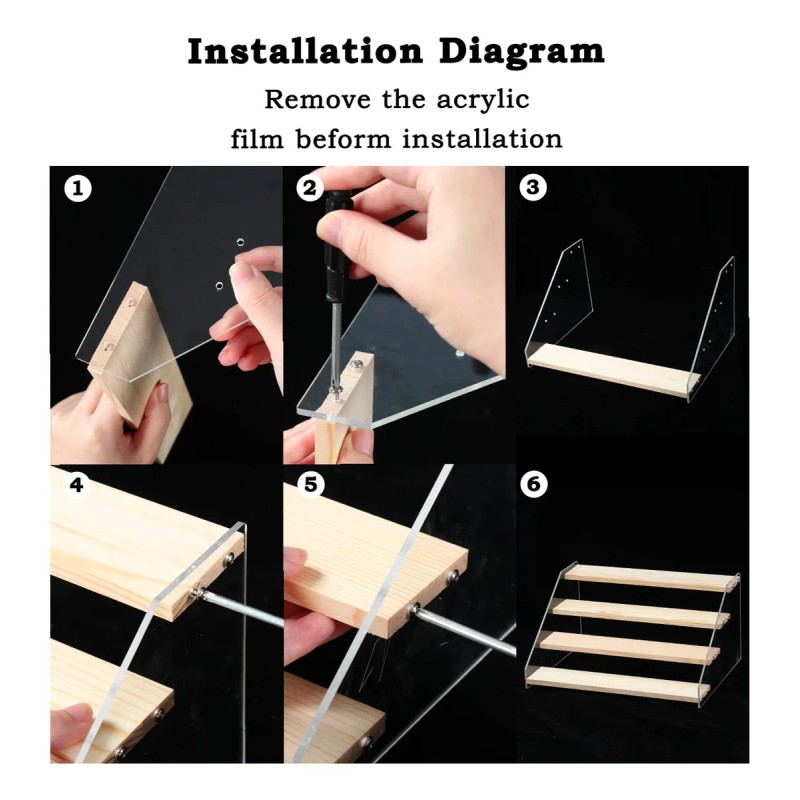 Installation Diagram

Remove the acrylic film beform installation

1

2

3

4

5

6