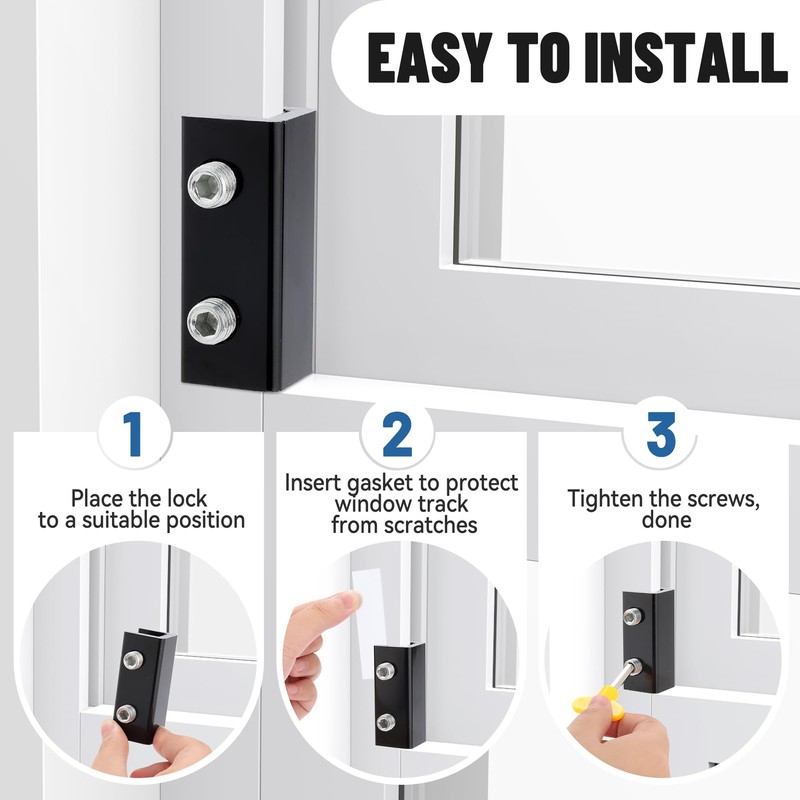 EASY TO INSTALL

1

Place the lock to a suitable position

2

Insert gasket to protect window track from scratches

3

Tighten the screws, done