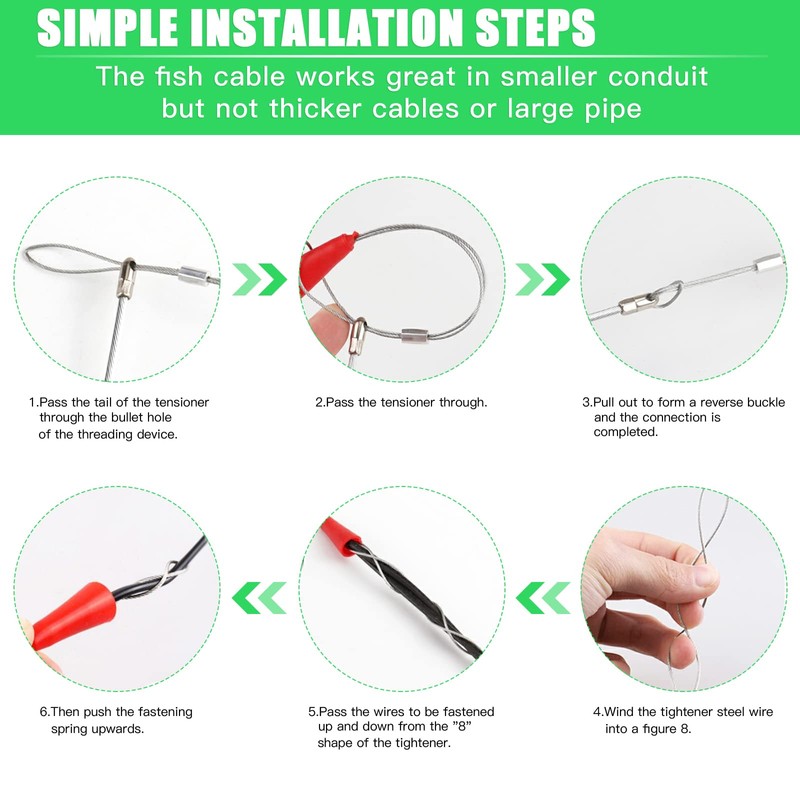 SIMPLE INSTALLATION STEPS

The fish cable works great in smaller conduit but not thicker cables or large pipe

1.Pass the tail of the tensioner through the bullet hole of the threading device.

2.Pass the tensioner through.

3.Pull out to form a reverse buckle and the connection is completed.

6.Then push the fastening spring upwards.

5.Pass the wires to be fastened up and down from the "8" shape of the tightener.

4.Wind the tightener steel wire into a figure 8.