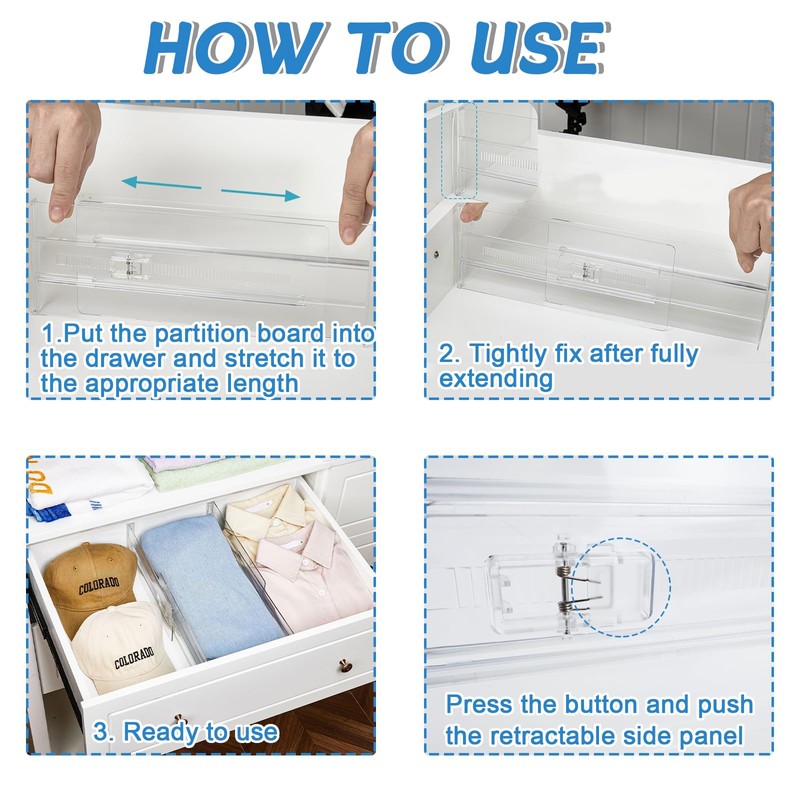 HOW TO USE

1.Put the partition board into the drawer and stretch it to the appropriate length

2. Tightly fix after fully extending

COLORADO

COLORADO

3. Ready to use

Press the button and push the retractable side panel