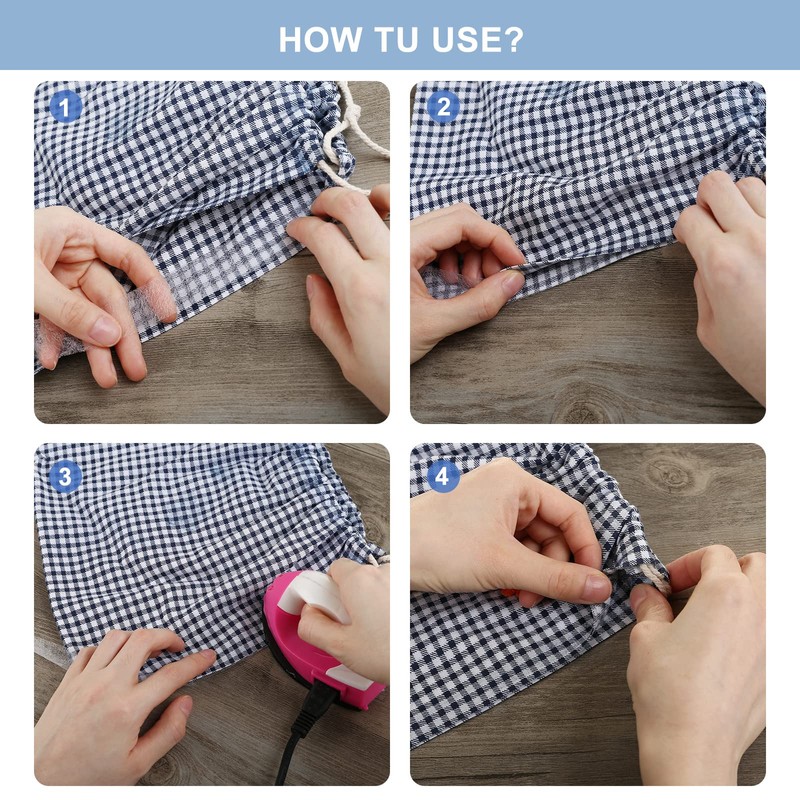 HOW TU USE?

1

2

3

4