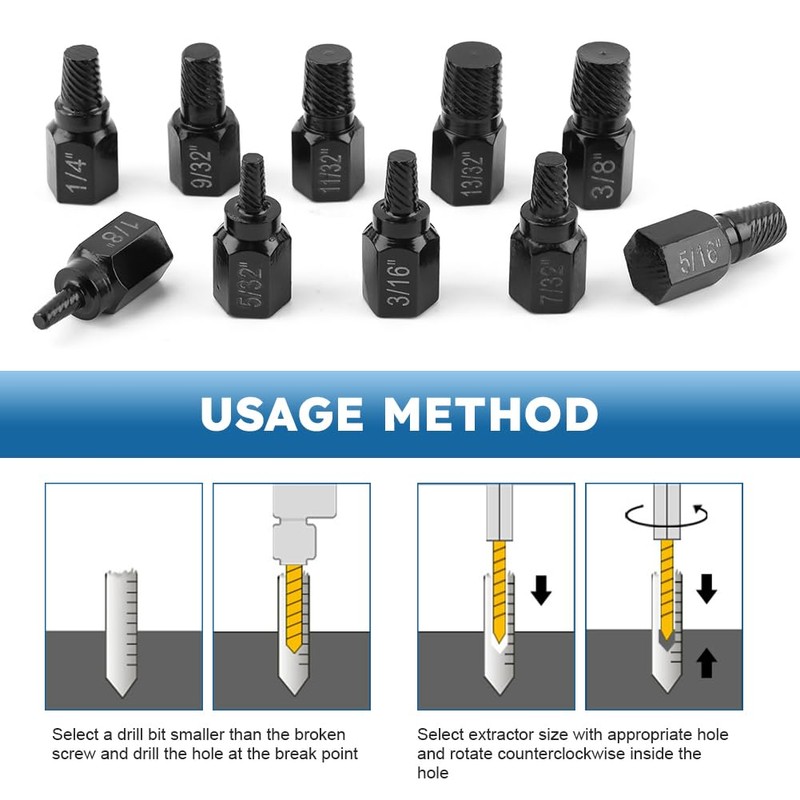 1/4"

9/32"

11/32"

13/32"

3/8"

1/8"

5/32"

3/16"

7/32"

5/16"

USAGE METHOD

Select a drill bit smaller than the broken screw and drill the hole at the break point

Select extractor size with appropriate hole and rotate counterclockwise inside the hole