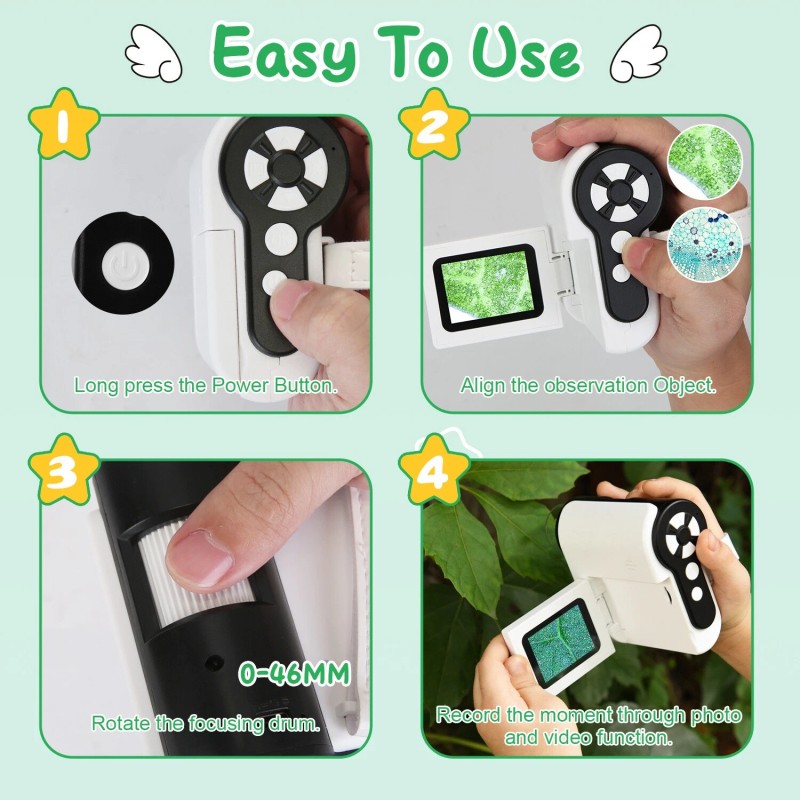 Easy To Use

1

Long press the Power Button.

2

Align the observation Object.

3

0-46MM

Rotate the focusing drum.

4

Record the moment through photo and video function.