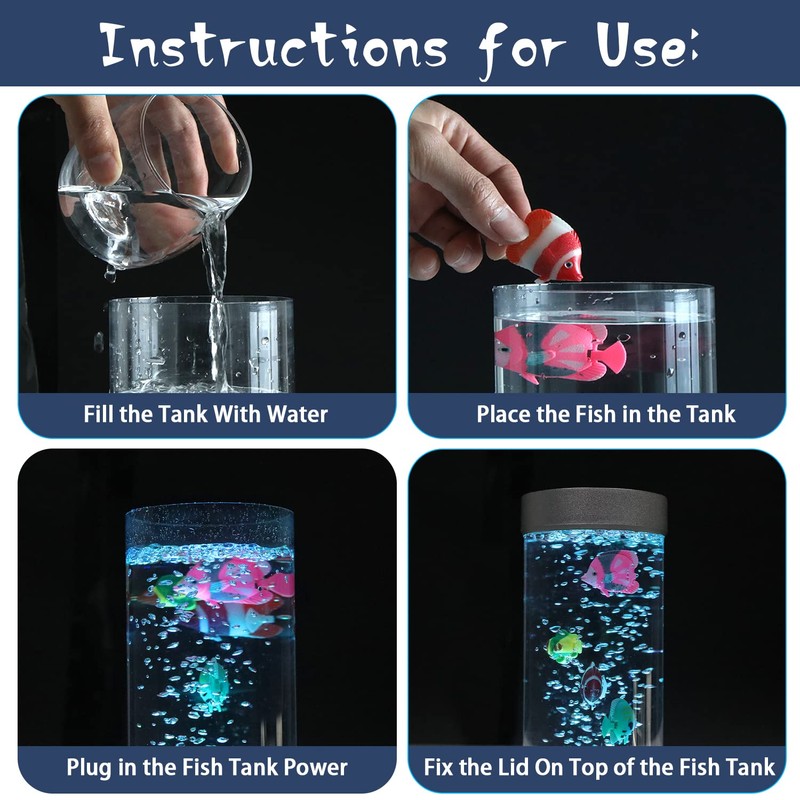 Instructions for Use:

Fill the Tank With Water

Place the Fish in the Tank

Plug in the Fish Tank Power

Fix the Lid On Top of the Fish Tank