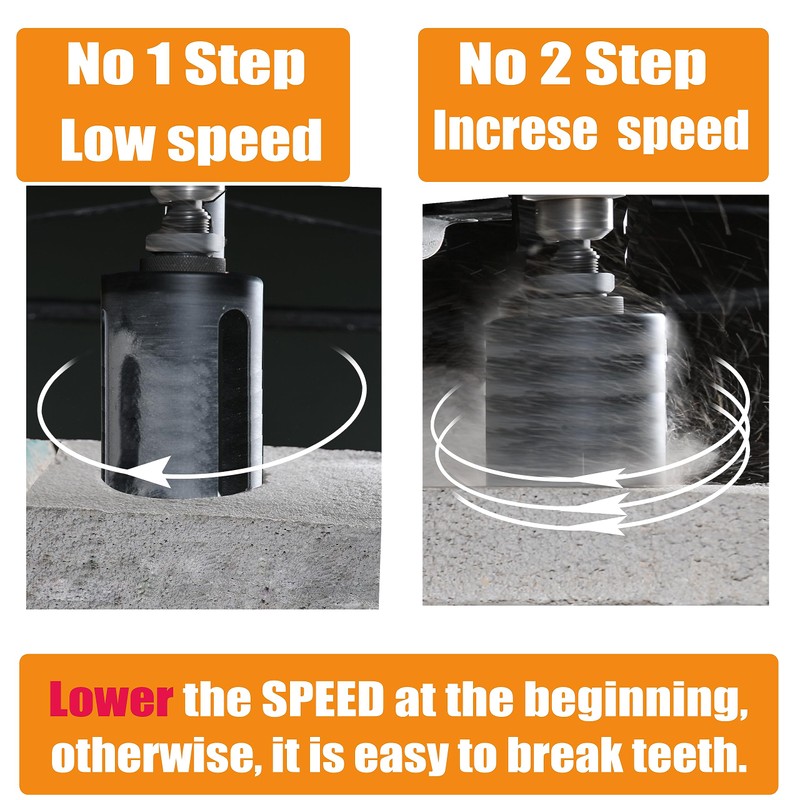 No 1 Step
Low speed

No 2 Step
Increse speed

Lower the SPEED at the beginning, otherwise, it is easy to break teeth.