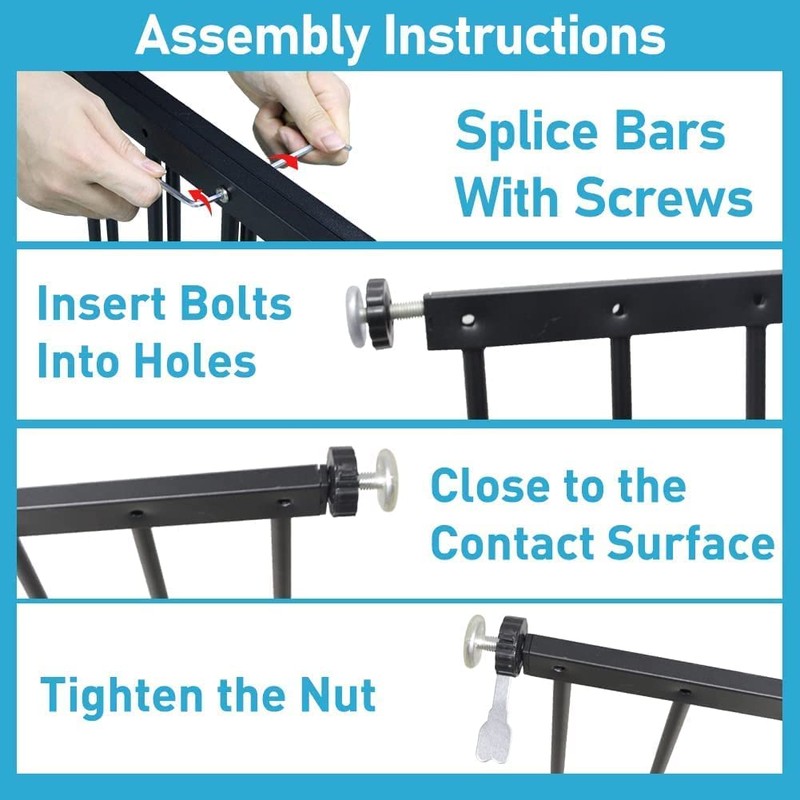 Assembly Instructions

Splice Bars With Screws

Insert Bolts Into Holes

Close to the Contact Surface

Tighten the Nut