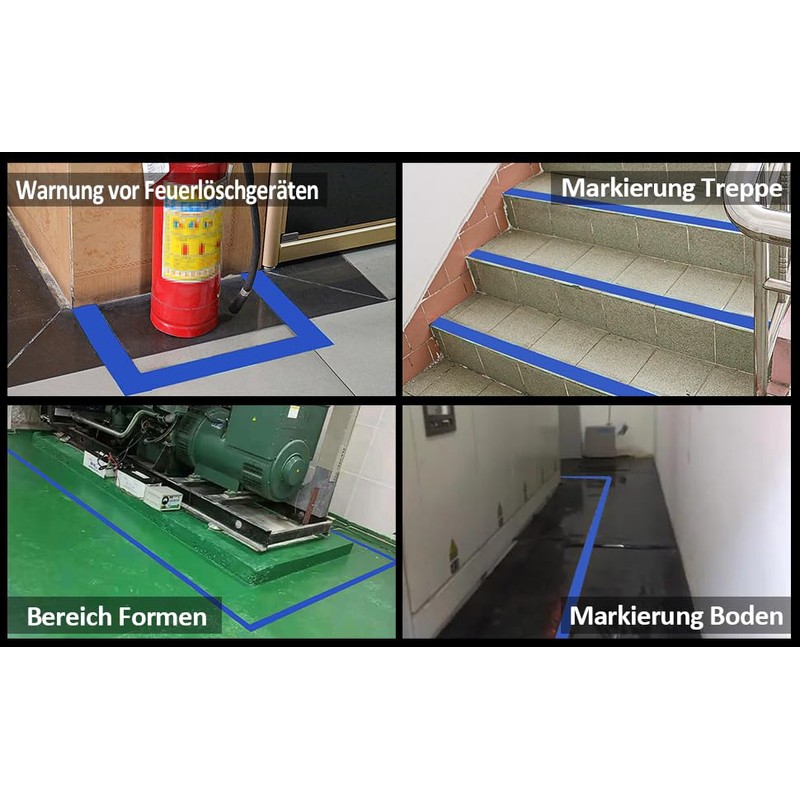 Warnung vor Feuerlöschgeräten

Markierung Treppe

Bereich Formen

Markierung Boden