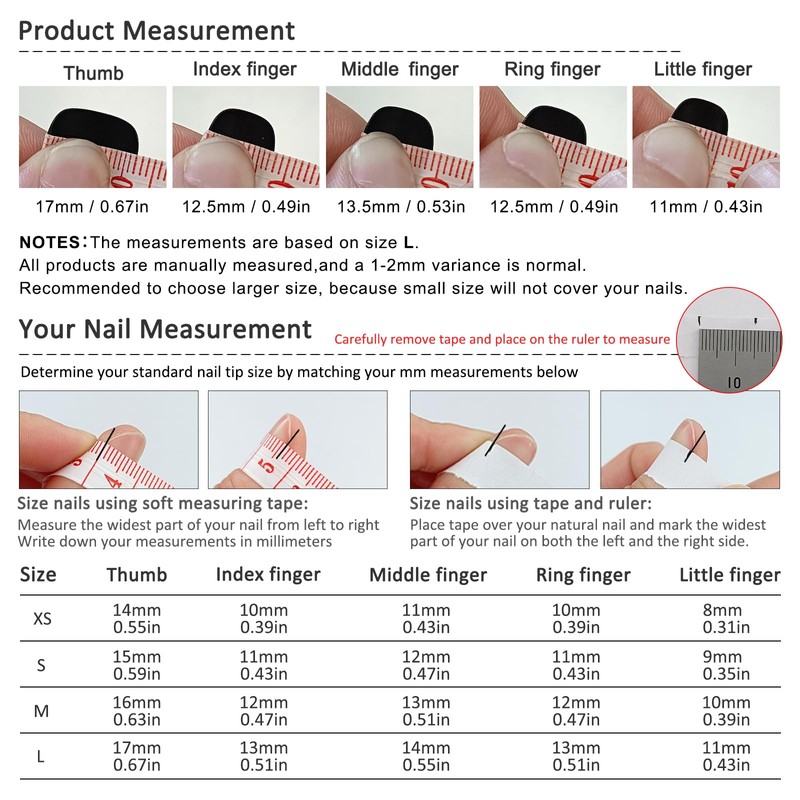 Product Measurement

| Thumb | Index finger | Middle finger | Ring finger | Little finger |
|---|---|---|---|---|
| 17mm / 0.67in | 12.5mm / 0.49in | 13.5mm / 0.53in | 12.5mm / 0.49in | 11mm / 0.43in |

NOTES: The measurements are based on size L.
All products are manually measured,and a 1-2mm variance is normal.
Recommended to choose larger size, because small size will not cover your nails.

Your Nail Measurement

Carefully remove tape and place on the ruler to measure

10

Determine your standard nail tip size by matching your mm measurements below

4

5

Size nails using soft measuring tape:
Measure the widest part of your nail from left to right
Write down your measurements in millimeters

Size nails using tape and ruler:
Place tape over your natural nail and mark the widest part of your nail on both the left and the right side.

| Size | Thumb | Index finger | Middle finger | Ring finger | Little finger |
|---|---|---|---|---|---|
| XS | 14mm 0.55in | 10mm 0.39in | 11mm 0.43in | 10mm 0.39in | 8mm 0.31in |
| S | 15mm 0.59in | 11mm 0.43in | 12mm 0.47in | 11mm 0.43in | 9mm 0.35in |
| M | 16mm 0.63in | 12mm 0.47in | 13mm 0.51in | 12mm 0.47in | 10mm 0.39in |
| L | 17mm 0.67in | 13mm 0.51in | 14mm 0.55in | 13mm 0.51in | 11mm 0.43in |