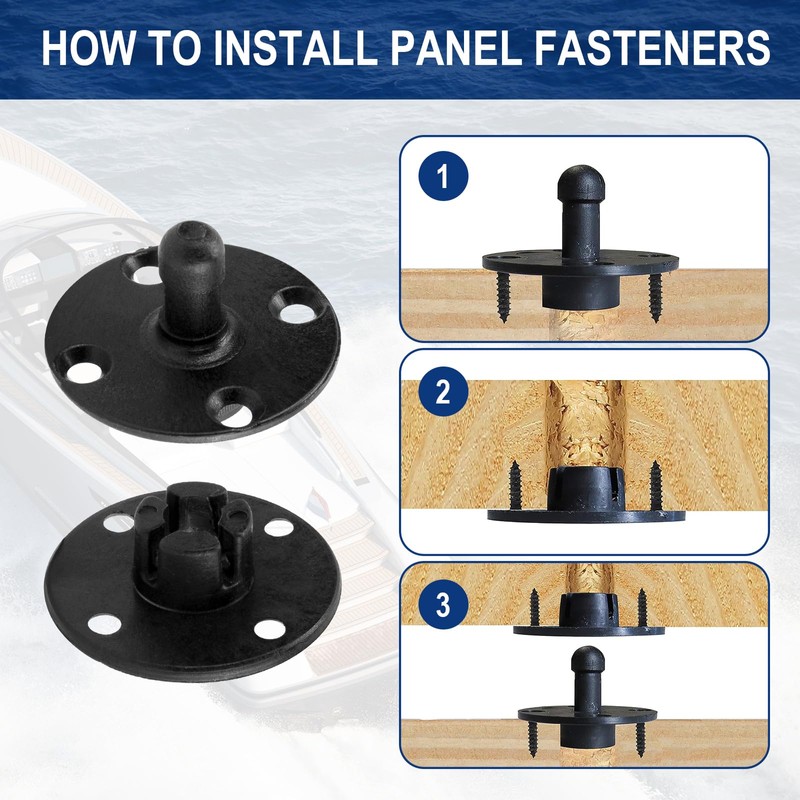 HOW TO INSTALL PANEL FASTENERS

1

2

3