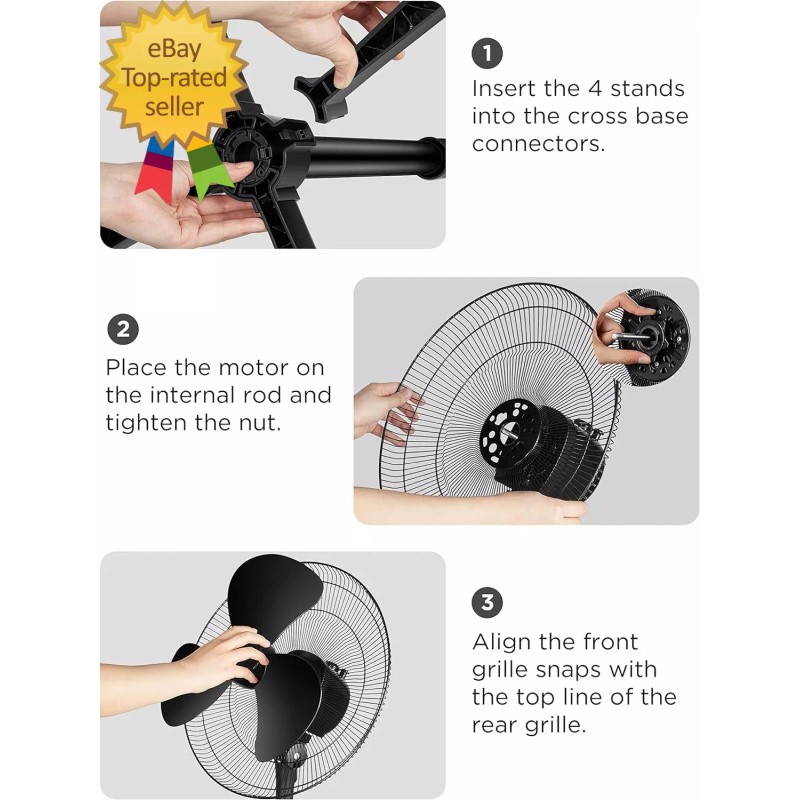 eBay Top-rated seller

1
Insert the 4 stands into the cross base connectors.

2
Place the motor on the internal rod and tighten the nut.

3
Align the front grille snaps with the top line of the rear grille.