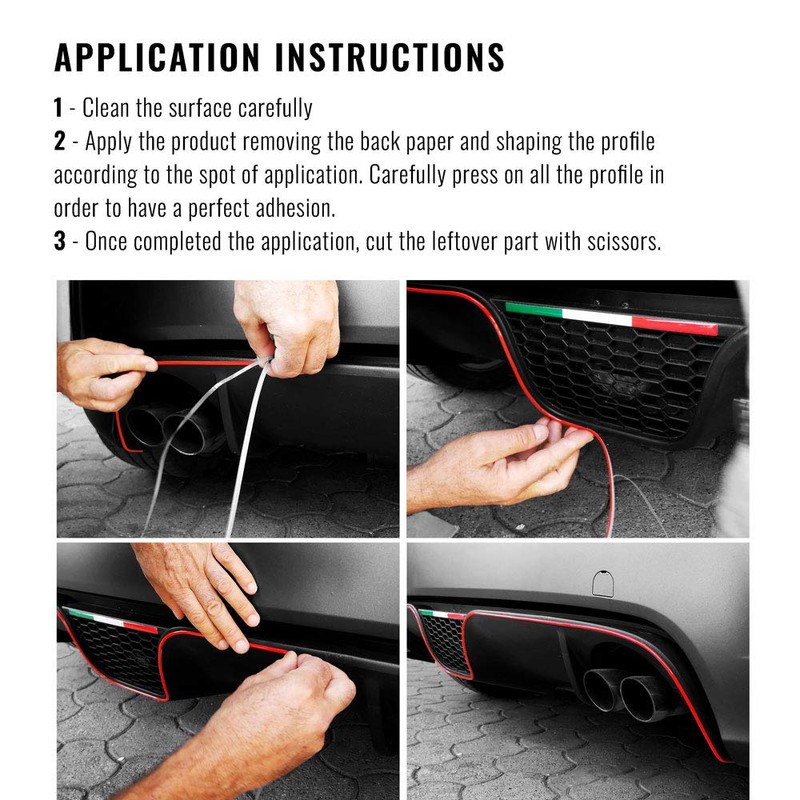 APPLICATION INSTRUCTIONS

1 - Clean the surface carefully

2 - Apply the product removing the back paper and shaping the profile according to the spot of application. Carefully press on all the profile in order to have a perfect adhesion.

3 - Once completed the application, cut the leftover part with scissors.