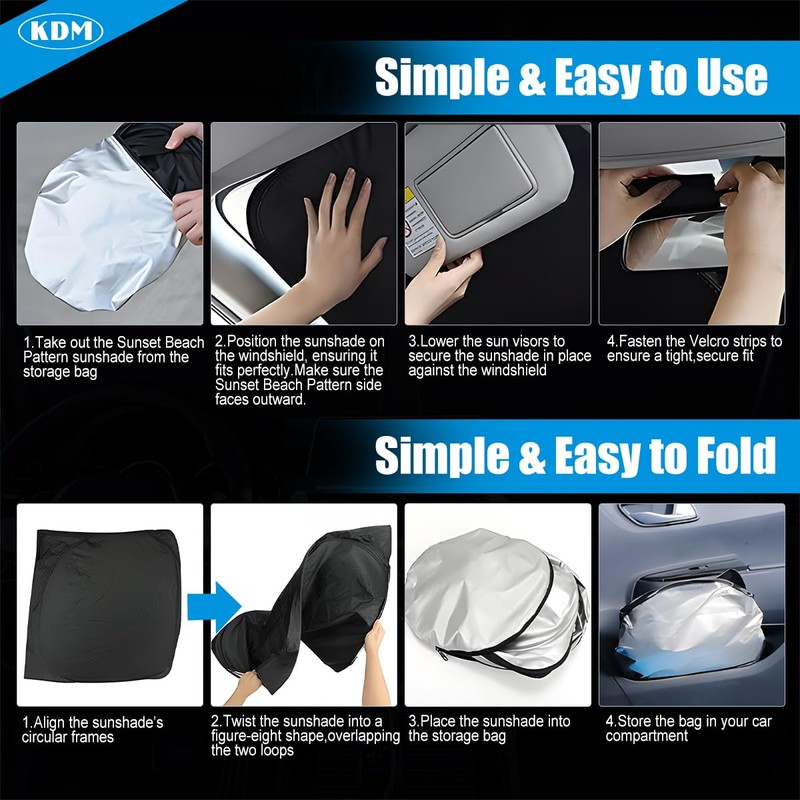 KDM

Simple & Easy to Use

1.Take out the Sunset Beach Pattern sunshade from the storage bag

2.Position the sunshade on the windshield, ensuring it fits perfectly.Make sure the Sunset Beach Pattern side faces outward.

3.Lower the sun visors to secure the sunshade in place against the windshield

4.Fasten the Velcro strips to ensure a tight,secure fit

Simple & Easy to Fold

1.Align the sunshade's circular frames

2.Twist the sunshade into a figure-eight shape,overlapping the two loops

3.Place the sunshade into the storage bag

4.Store the bag in your car compartment