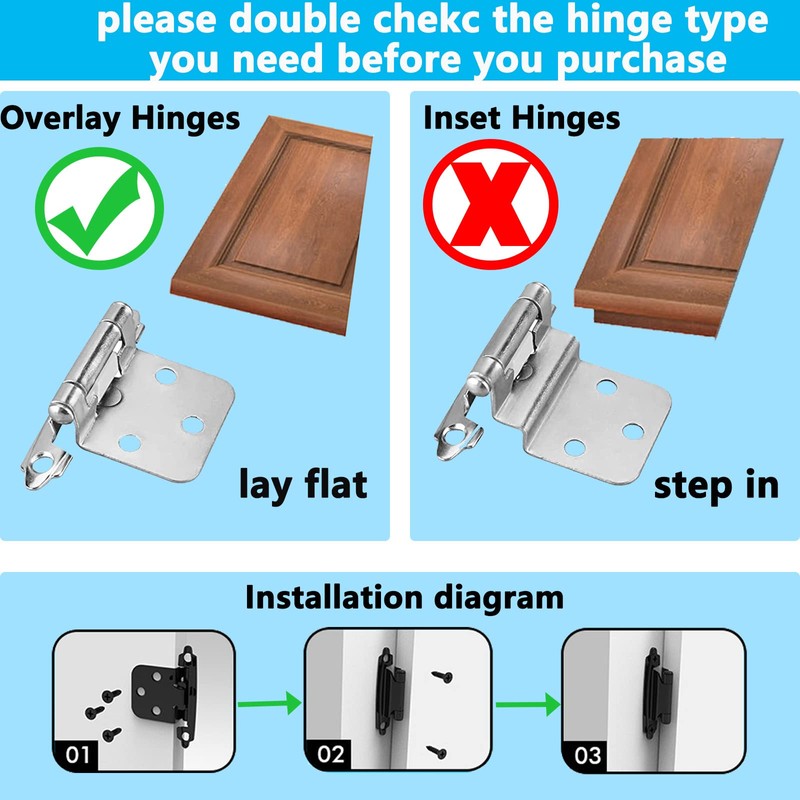 please double chekc the hinge type you need before you purchase

Overlay Hinges

lay flat

Inset Hinges

step in

Installation diagram

01

02

03