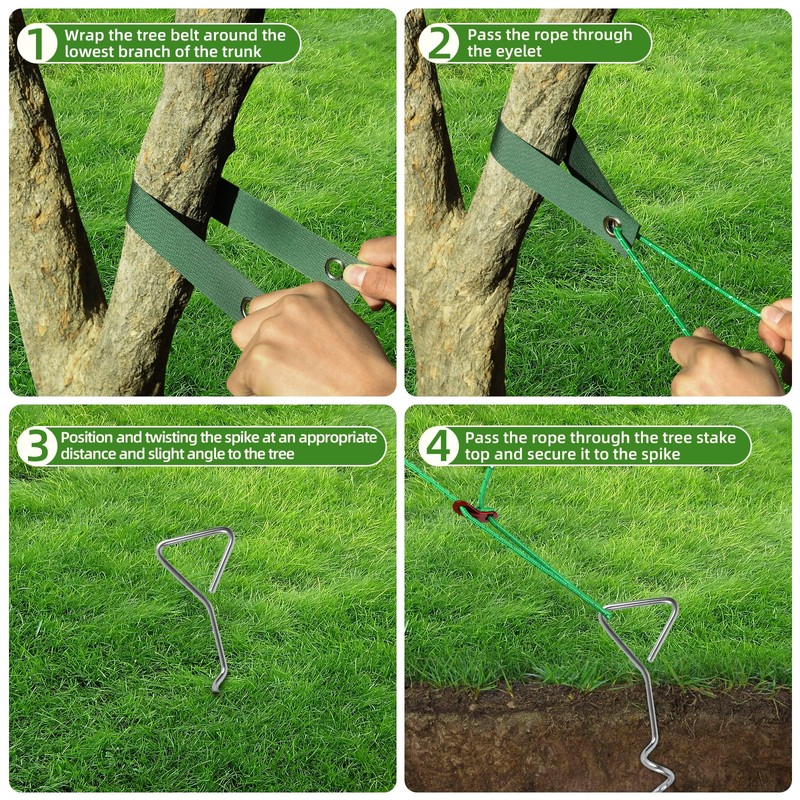 1 Wrap the tree belt around the lowest branch of the trunk

2 Pass the rope through the eyelet

3 Position and twisting the spike at an appropriate distance and slight angle to the tree

4 Pass the rope through the tree stake top and secure it to the spike