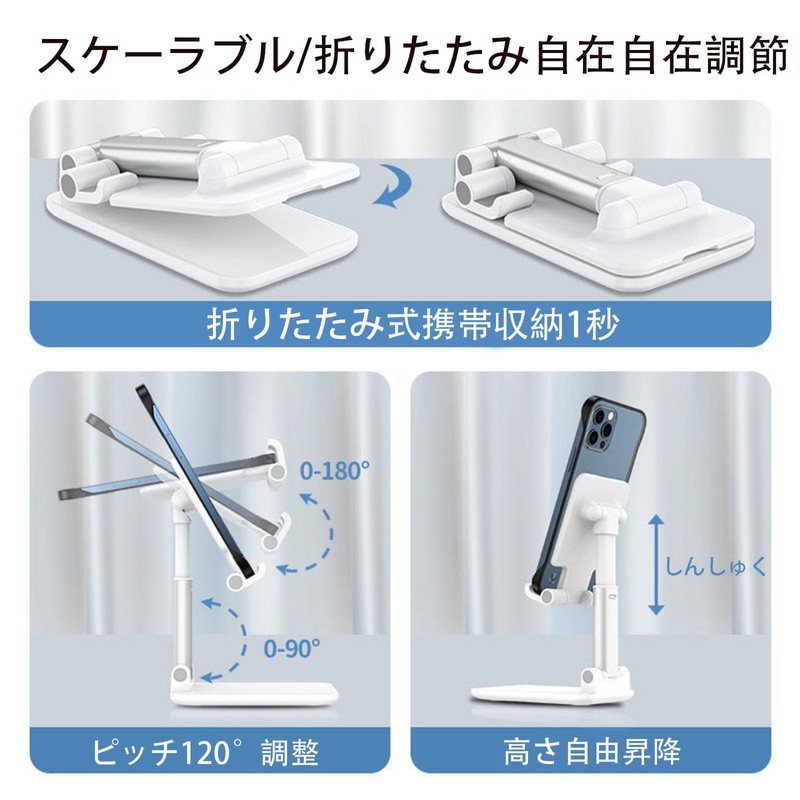 スケーラブル/折りたたみ自在自在調節

折りたたみ式携帯収納1秒

0-180°

0-90°

ピッチ120°調整

しんしゅく

高さ自由昇降