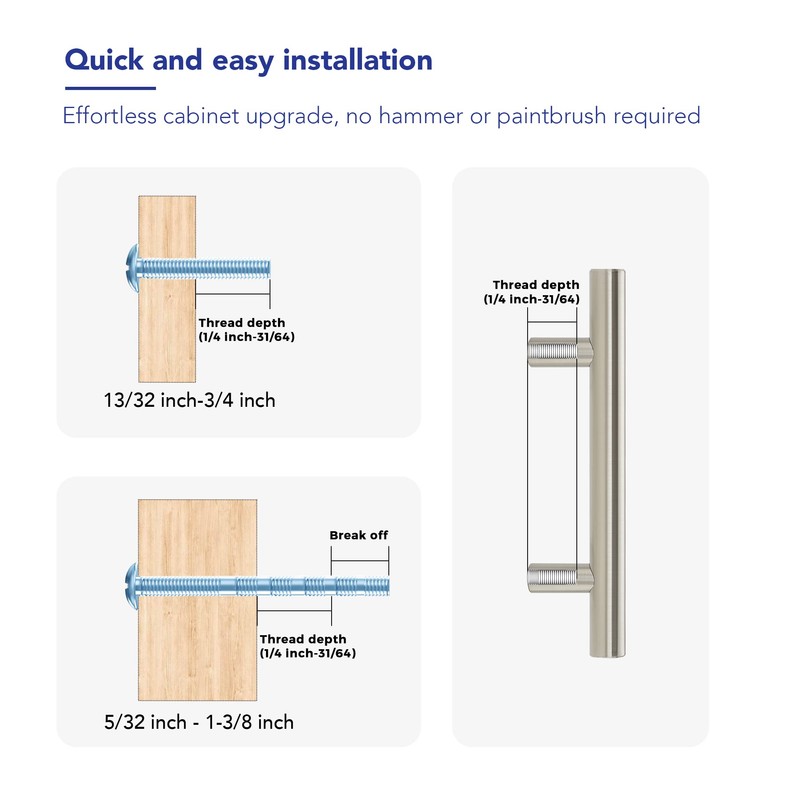 Quick and easy installation

Effortless cabinet upgrade, no hammer or paintbrush required

Thread depth
(1/4 inch-31/64)

13/32 inch-3/4 inch

Break off

Thread depth
(1/4 inch-31/64)

5/32 inch - 1-3/8 inch

Thread depth
(1/4 inch-31/64)