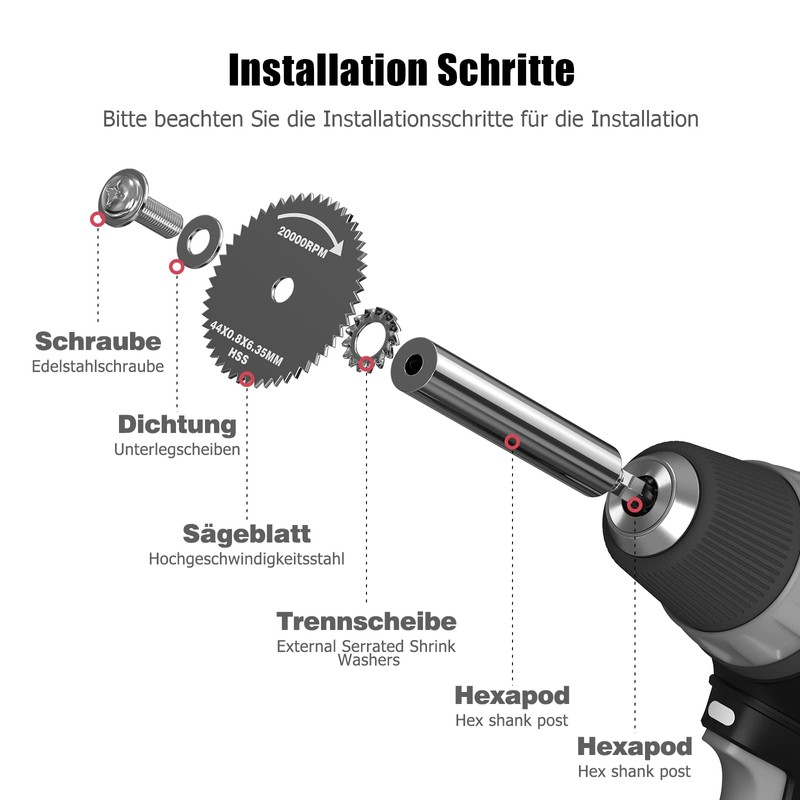 Installation Schritte

Bitte beachten Sie die Installationsschritte für die Installation

20000RPM

44X0.8X6.35MM
HSS

Schraube
Edelstahlschraube

Dichtung
Unterlegscheiben

Sägeblatt
Hochgeschwindigkeitsstahl

Trennscheibe
External Serrated Shrink Washers

Hexapod
Hex shank post

Hexapod
Hex shank post