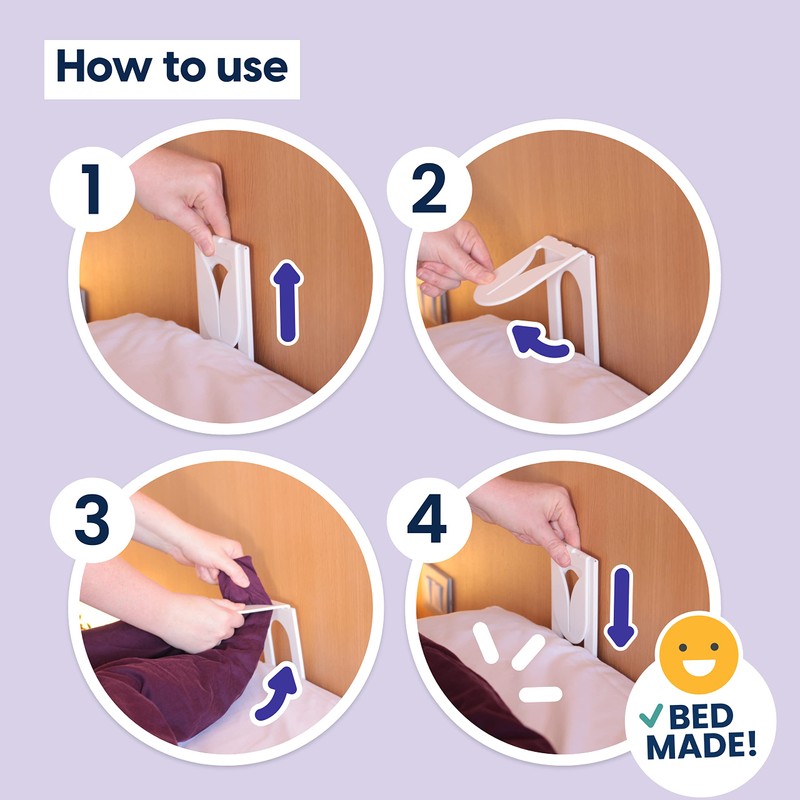 How to use

1

2

3

4

BED MADE!