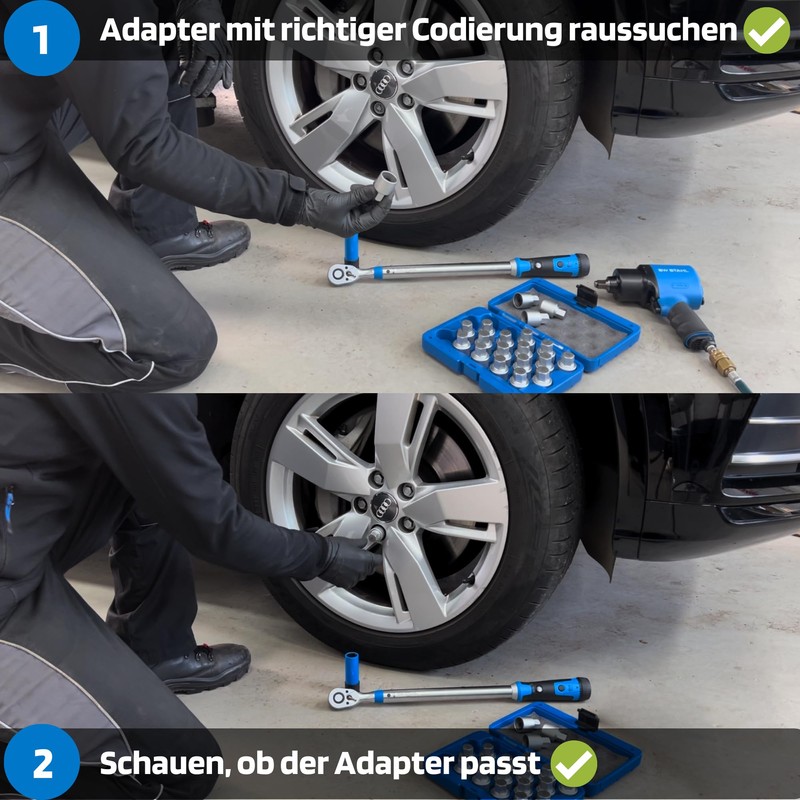 1 Adapter mit richtiger Codierung raussuchen

2 Schauen, ob der Adapter passt