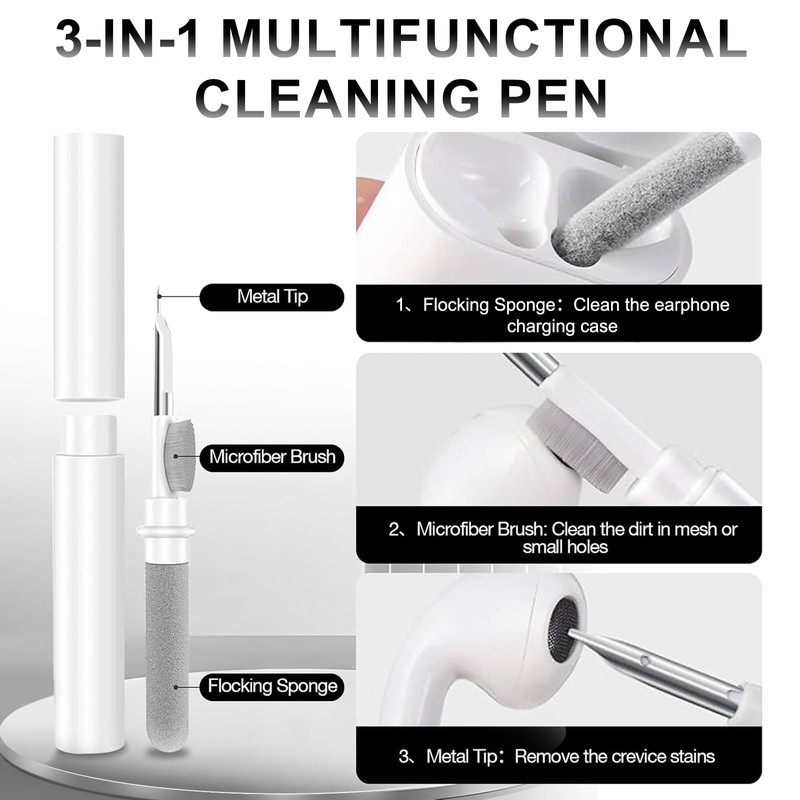 3-IN-1 MULTIFUNCTIONAL CLEANING PEN

Metal Tip

Microfiber Brush

Flocking Sponge

1、Flocking Sponge：Clean the earphone charging case

2、Microfiber Brush: Clean the dirt in mesh or small holes

3、Metal Tip：Remove the crevice stains