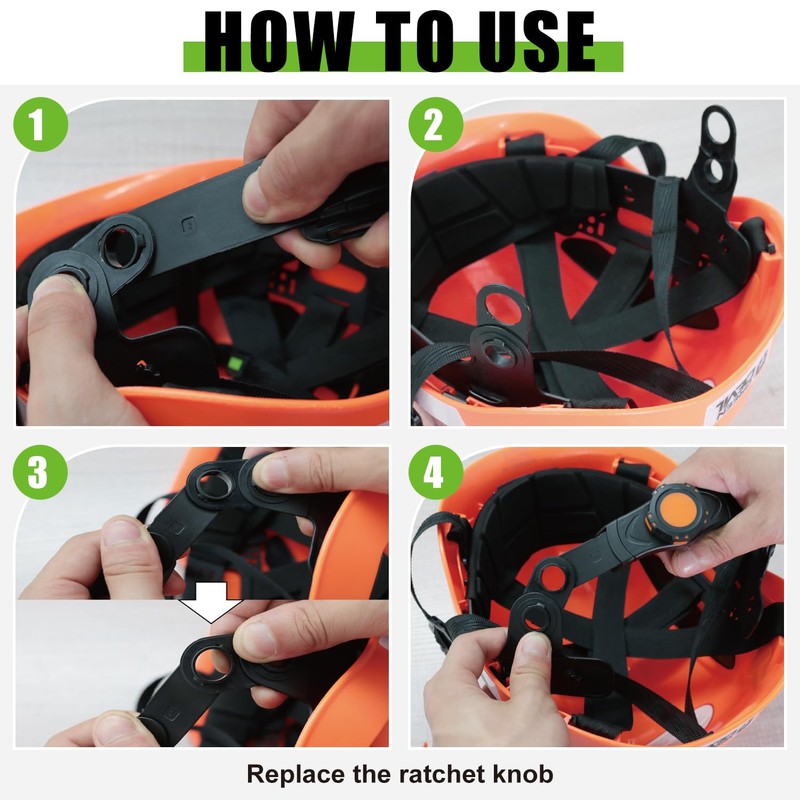 HOW TO USE

1

2

3

4

Replace the ratchet knob