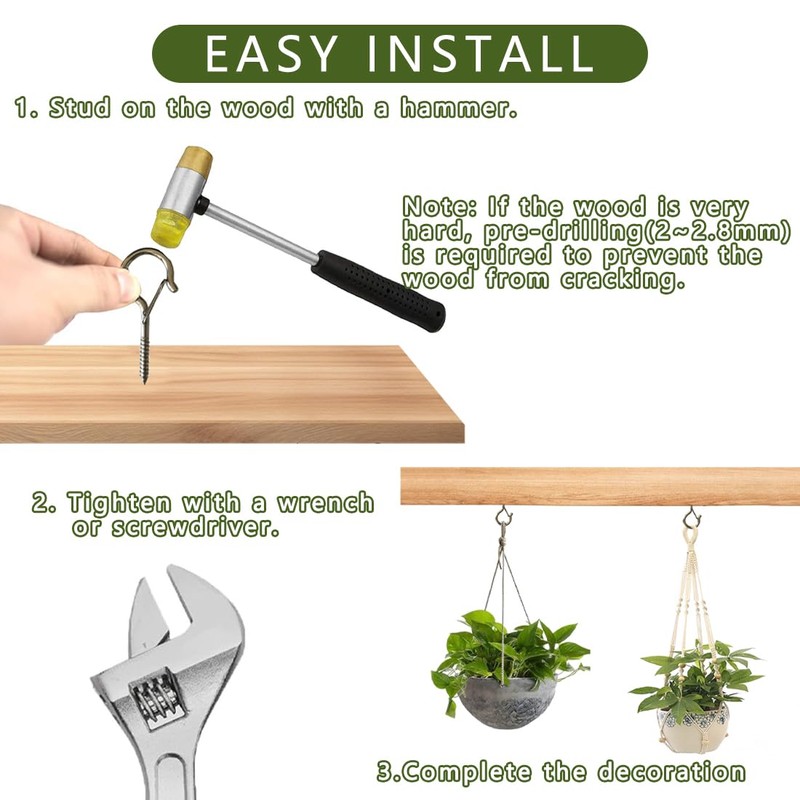 EASY INSTALL

1. Stud on the wood with a hammer.

Note: If the wood is very hard, pre-drilling(2~2.8mm) is required to prevent the wood from cracking.

2. Tighten with a wrench or screwdriver.

3.Complete the decoration