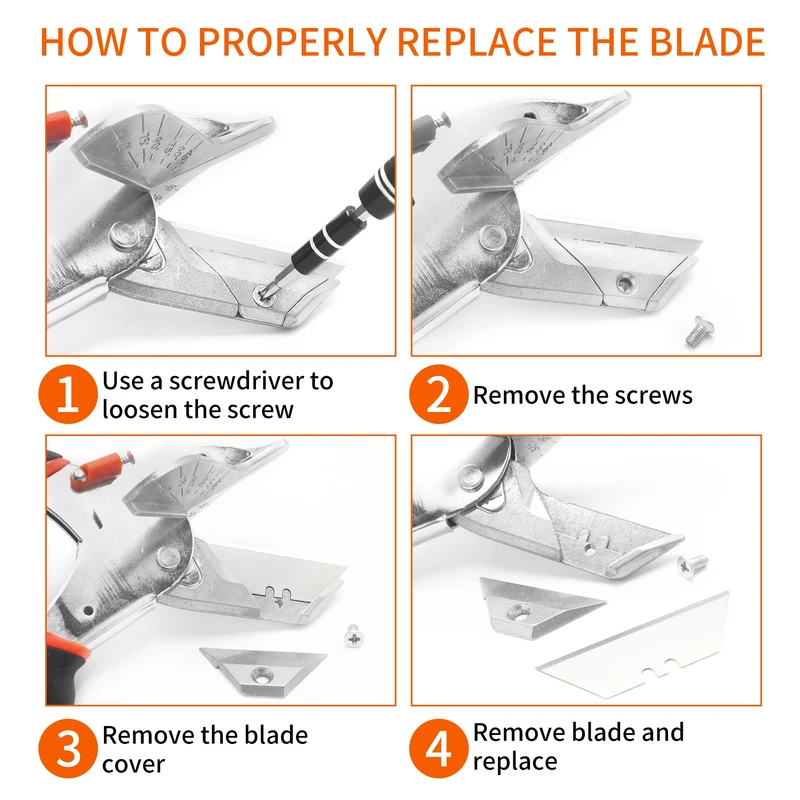 HOW TO PROPERLY REPLACE THE BLADE

1 Use a screwdriver to loosen the screw

2 Remove the screws

3 Remove the blade cover

4 Remove blade and replace