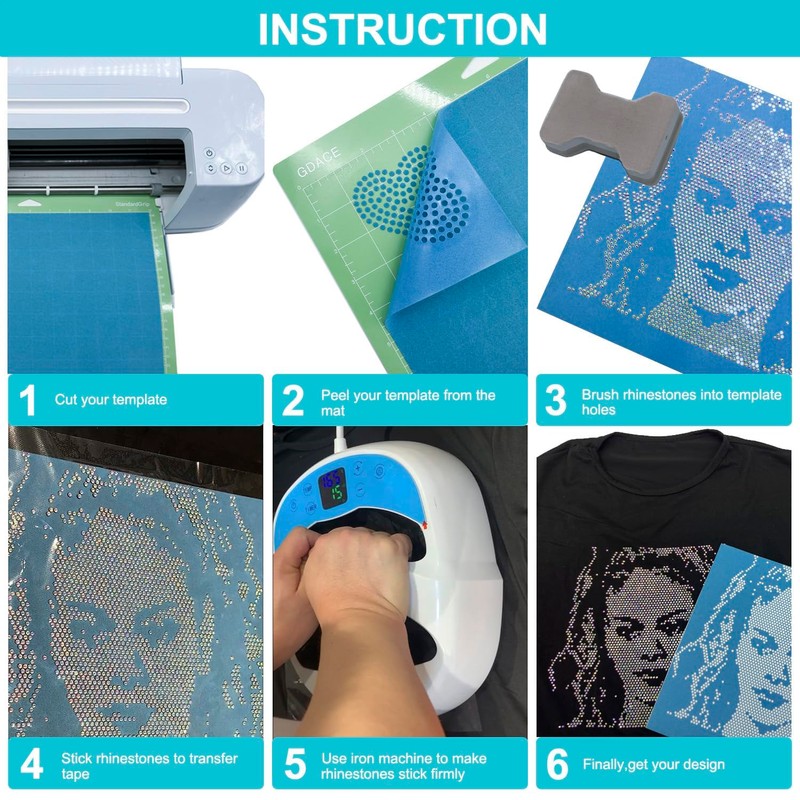 INSTRUCTION

StandardGrip

GDACE

1 Cut your template

2 Peel your template from the mat

3 Brush rhinestones into template holes

165
15

4 Stick rhinestones to transfer tape

5 Use iron machine to make rhinestones stick firmly

6 Finally,get your design